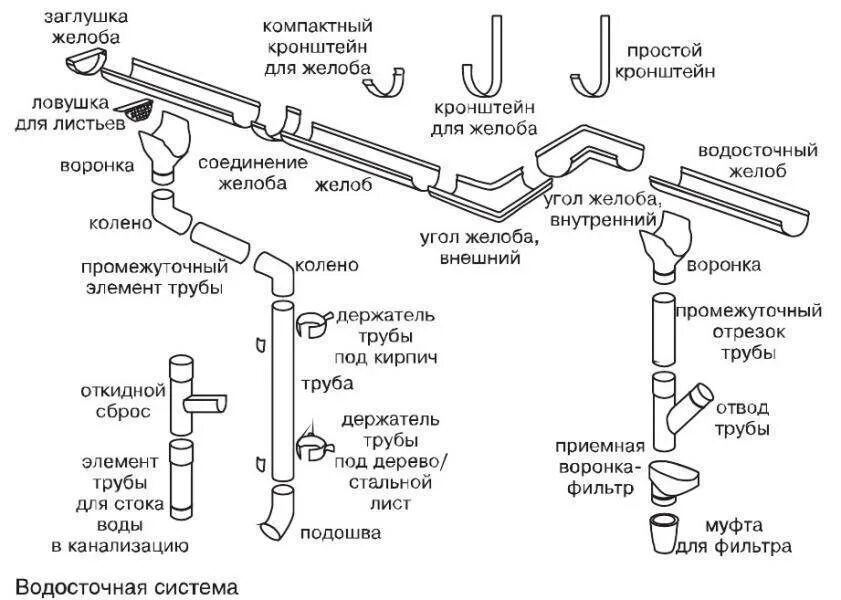 заглушка желоба

компактный кронштейн для желоба

простой кронштейн

ловушка для листьев

кронштейн для желоба

воронка

соединение желоба

желоб

водосточный желоб

угол желоба, внутренний

колено

угол желоба, внешний

промежуточный элемент трубы

колено

воронка

держатель трубы под кирпич

промежуточный отрезок трубы

труба

откидной сброс

отвод трубы

держатель трубы под дерево/ стальной лист

элемент трубы для стока воды в канализацию

приемная воронка-фильтр

подошва

муфта для фильтра

Водосточная система