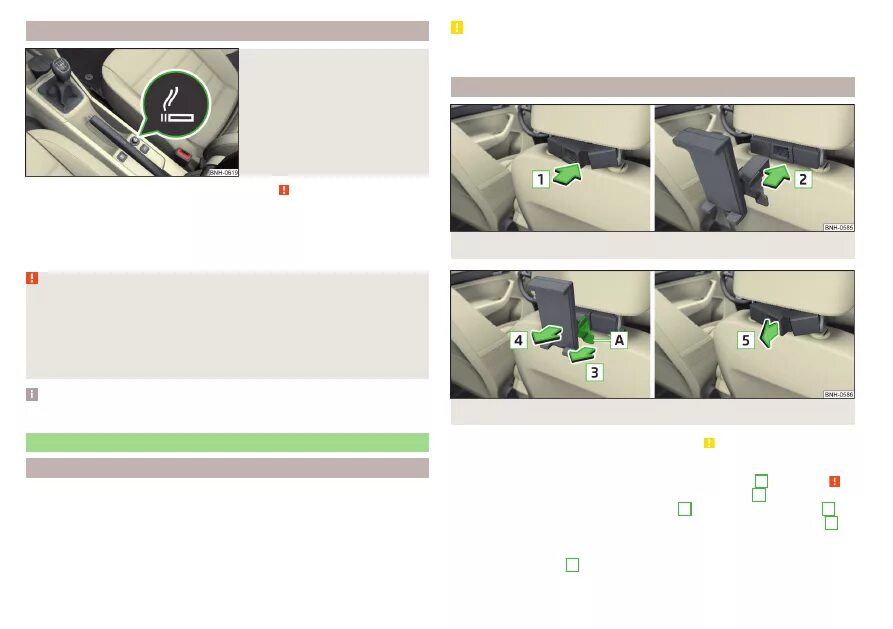 BNH-0619

1

2

BNH-0585

4

A

3

5

BNH-0586