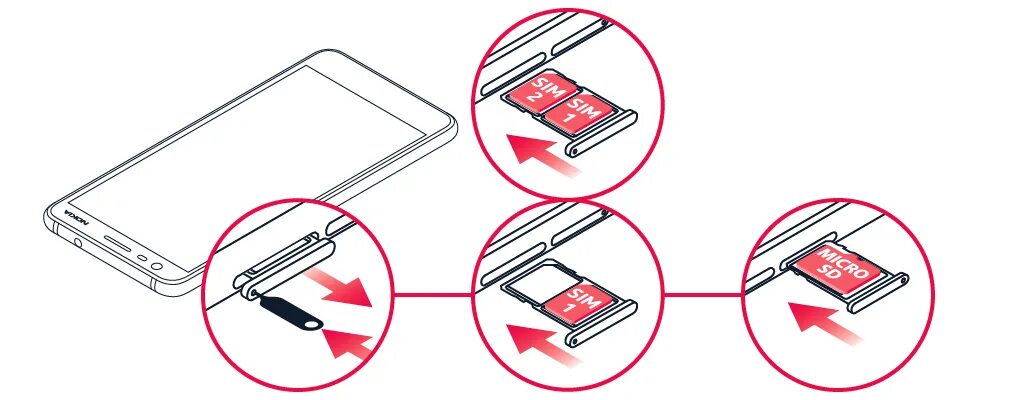 NOKIA

SIM 2
SIM 1

SIM 1

MICRO SD