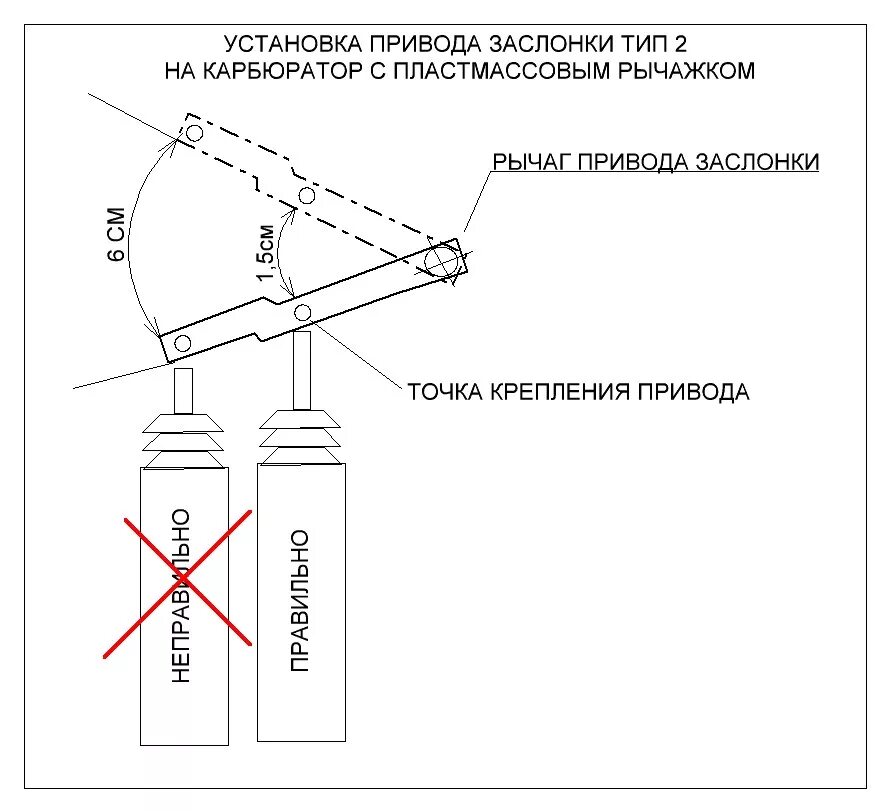 УСТАНОВКА ПРИВОДА ЗАСЛОНКИ ТИП 2
НА КАРБЮРАТОР С ПЛАСТМАССОВЫМ РЫЧАЖКОМ

РЫЧАГ ПРИВОДА ЗАСЛОНКИ

6 СМ

1,5см

ТОЧКА КРЕПЛЕНИЯ ПРИВОДА

НЕПРАВИЛЬНО

ПРАВИЛЬНО