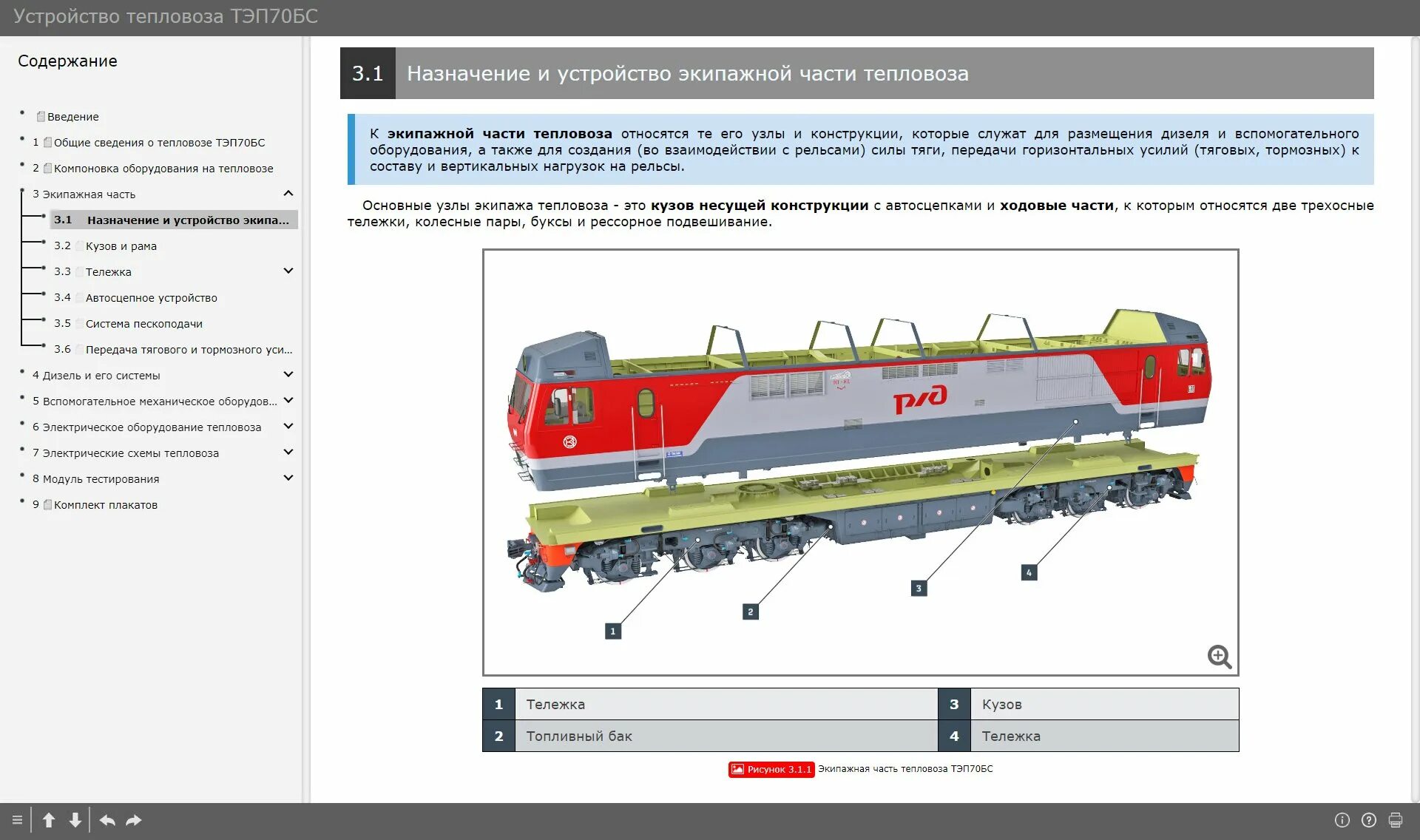 Устройство тепловоза ТЭП70БС

Содержание

Введение
1 Общие сведения о тепловозе ТЭП70БС
2 Компоновка оборудования на тепловозе
3 Экипажная часть
3.1 Назначение и устройство экипа...
3.2 Кузов и рама
3.3 Тележка
3.4 Автосцепное устройство
3.5 Система пескоподачи
3.6 Передача тягового и тормозного уси...
4 Дизель и его системы
5 Вспомогательное механическое оборудов...
6 Электрическое оборудование тепловоза
7 Электрические схемы тепловоза
8 Модуль тестирования
9 Комплект плакатов

3.1 Назначение и устройство экипажной части тепловоза

К экипажной части тепловоза относятся те его узлы и конструкции, которые служат для размещения дизеля и вспомогательного оборудования, а также для создания (во взаимодействии с рельсами) силы тяги, передачи горизонтальных усилий (тяговых, тормозных) к составу и вертикальных нагрузок на рельсы.

Основные узлы экипажа тепловоза - это кузов несущей конструкции с автосцепками и ходовые части, к которым относятся две трехосные тележки, колесные пары, буксы и рессорное подвешивание.

РЖД

1
2
3
4

| 1 | Тележка | 3 | Кузов |
|---|---|---|---|
| 2 | Топливный бак | 4 | Тележка |

Рисунок 3.1.1 Экипажная часть тепловоза ТЭП70БС