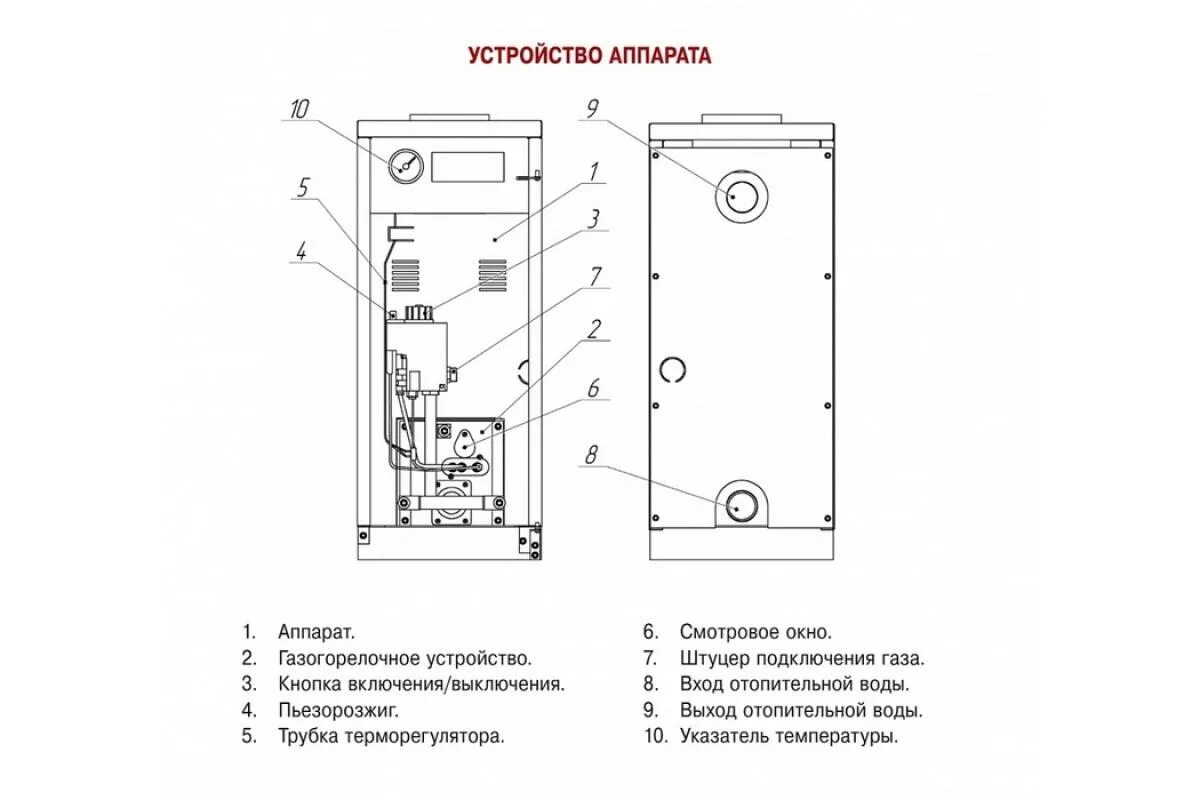 УСТРОЙСТВО АППАРАТА

10
5
4
1
3
7
2
6
9
8

1. Аппарат.
2. Газогорелочное устройство.
3. Кнопка включения/выключения.
4. Пьезорозжиг.
5. Трубка терморегулятора.

6. Смотровое окно.
7. Штуцер подключения газа.
8. Вход отопительной воды.
9. Выход отопительной воды.
10. Указатель температуры.