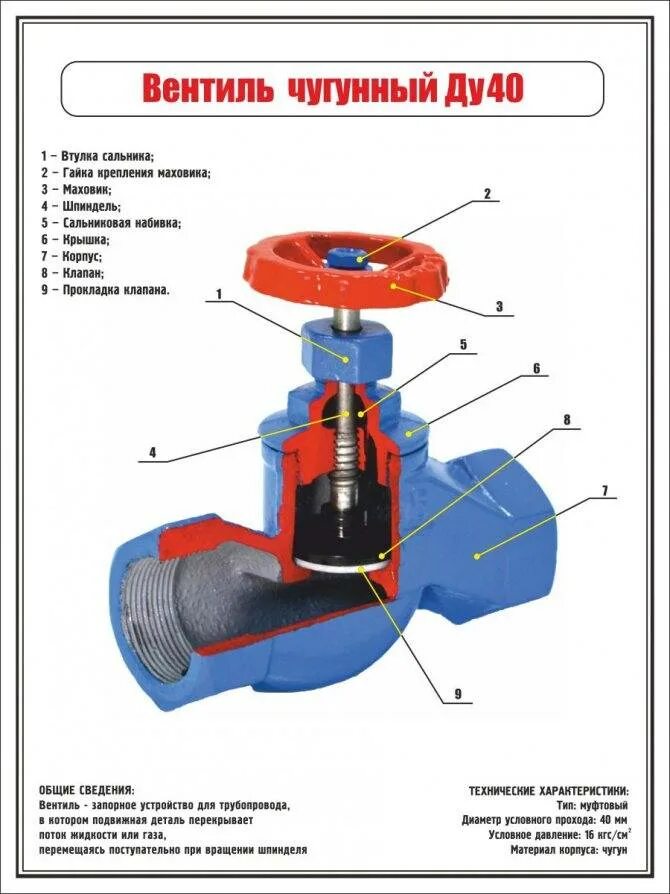 Вентиль чугунный Ду40

1 – Втулка сальника;
2 – Гайка крепления маховика;
3 – Маховик;
4 – Шпиндель;
5 – Сальниковая набивка;
6 – Крышка;
7 – Корпус;
8 – Клапан;
9 – Прокладка клапана.

2
3
1
5
6
8
4
7
9

ОБЩИЕ СВЕДЕНИЯ:
Вентиль - запорное устройство для трубопровода, в котором подвижная деталь перекрывает поток жидкости или газа, перемещаясь поступательно при вращении шпинделя

ТЕХНИЧЕСКИЕ ХАРАКТЕРИСТИКИ:
Тип: муфтовый
Диаметр условного прохода: 40 мм
Условное давление: 16 кгс/см$^2$
Материал корпуса: чугун