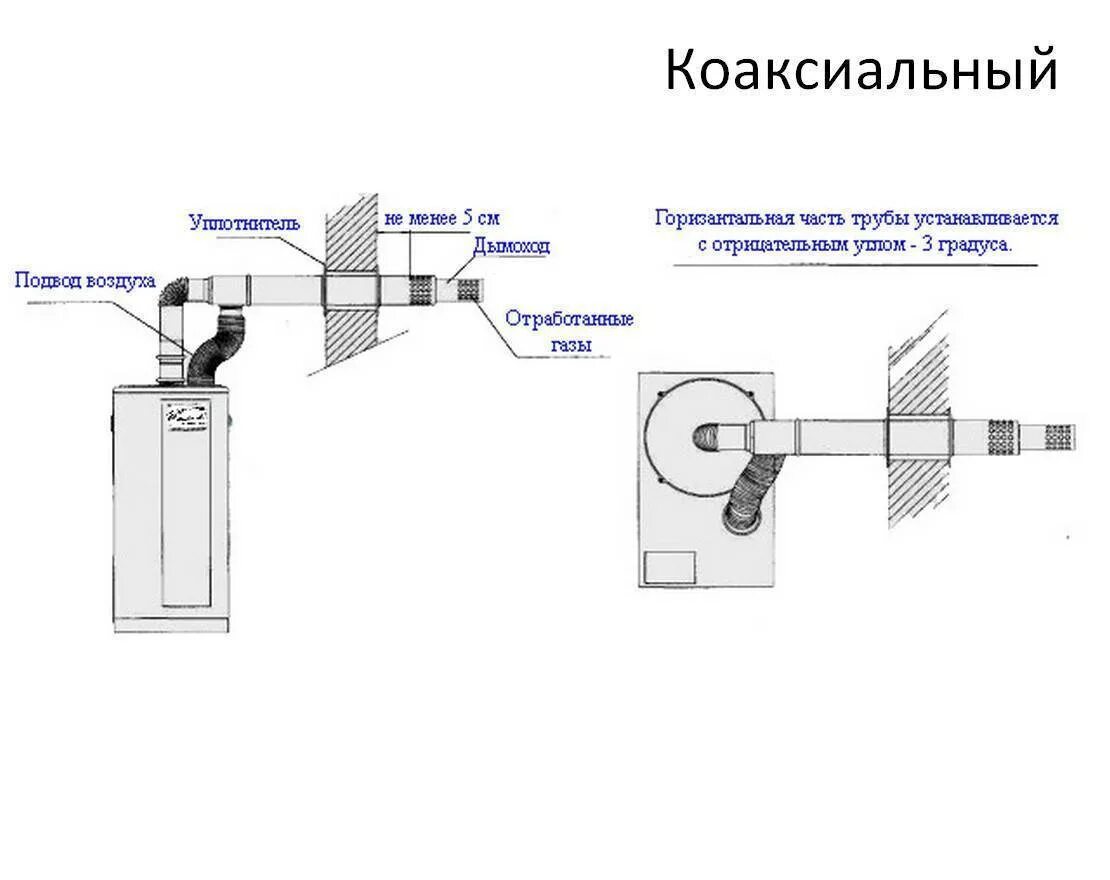 Коаксиальный

Уплотнитель

не менее 5 см

Дымоход

Подвод воздуха

Отработанные газы

Горизантальная часть трубы устанавливается с отрицательным углом - 3 градуса.