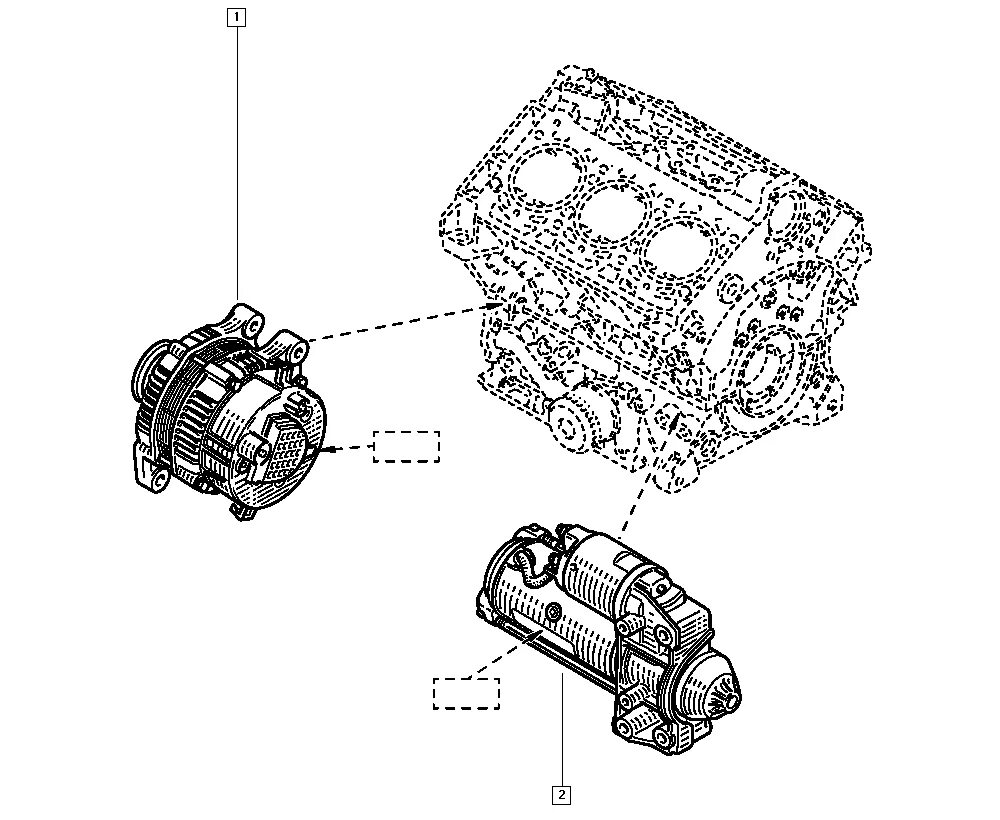 1

2