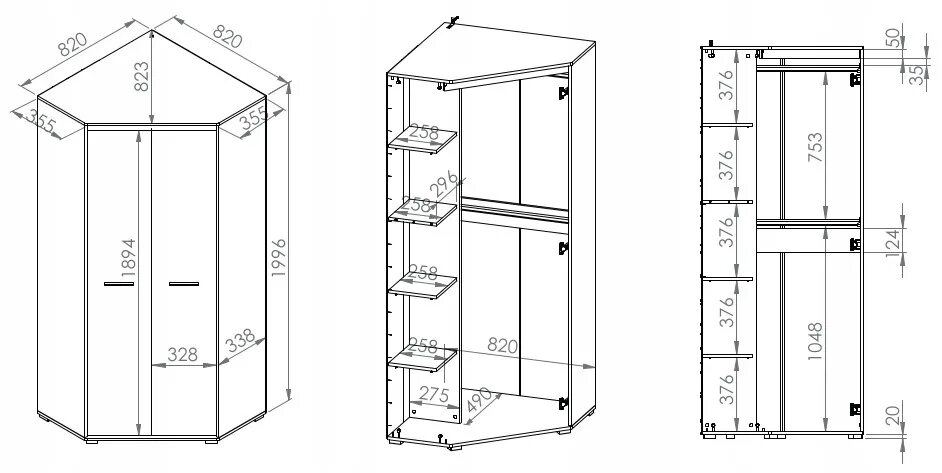 820
820
823
355
355
1894
1996
328
338

258
296
258
258
258
820
275
490

50
35
376
376
376
376
376
753
124
1048
20