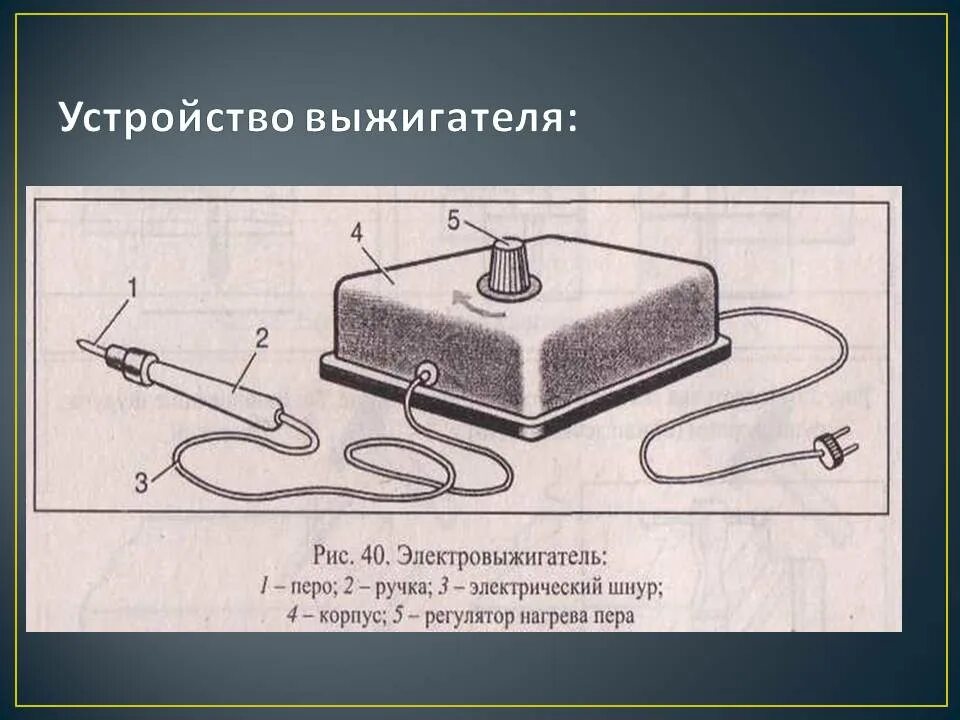 Устройство выжигателя:

1
2
3
4
5

Рис. 40. Электровыжигатель:
1 – перо; 2 – ручка; 3 – электрический шнур;
4 – корпус; 5 – регулятор нагрева пера