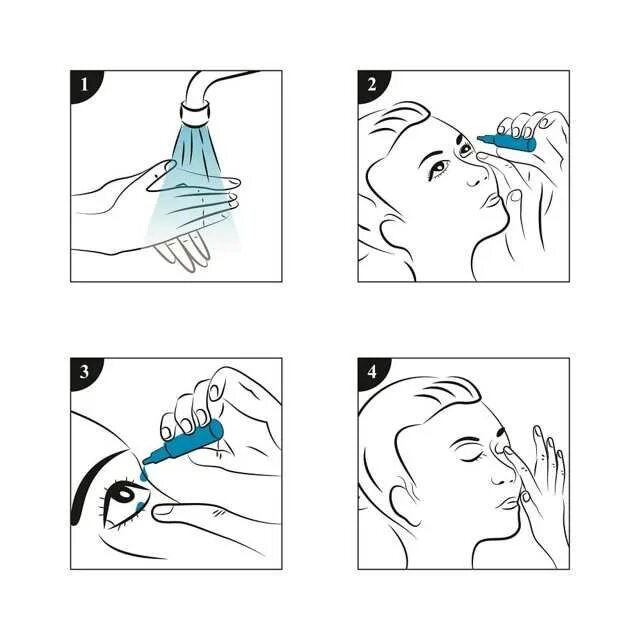 1

2

3

4