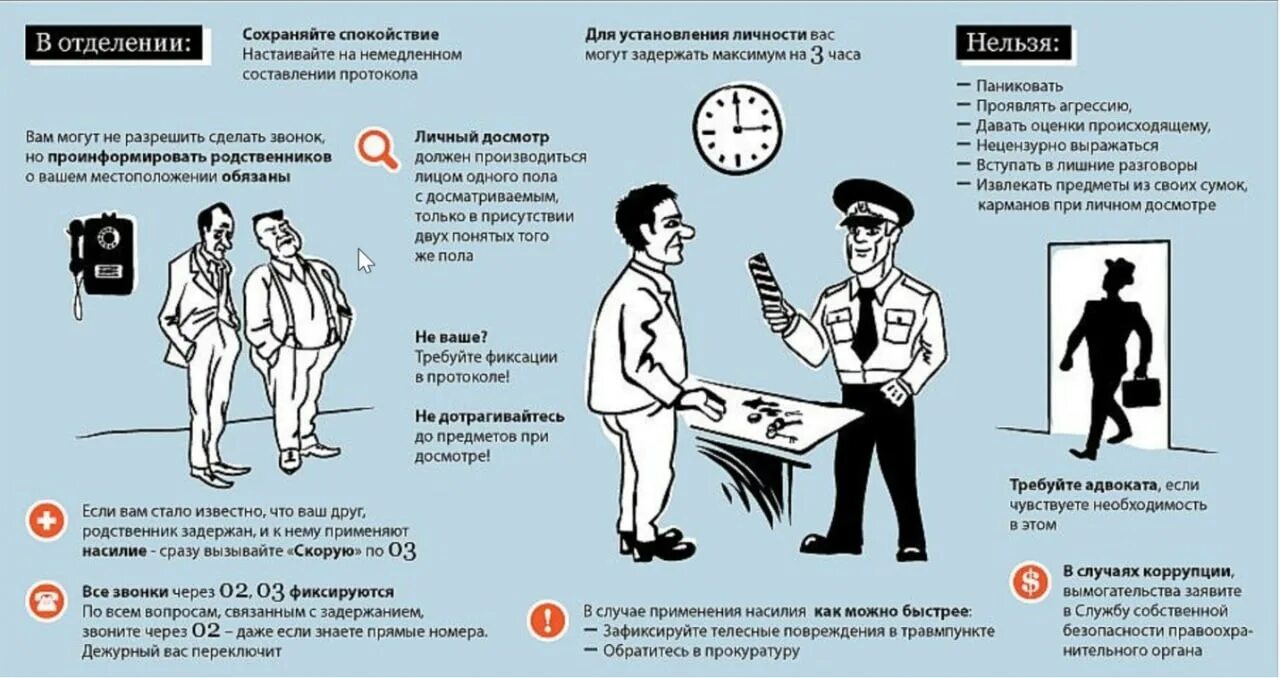 В отделении:

Сохраняйте спокойствие
Настаивайте на немедленном составлении протокола

Вам могут не разрешить сделать звонок, но проинформировать родственников о вашем местоположении обязаны

Личный досмотр должен производиться лицом одного пола с досматриваемым, только в присутствии двух понятых того же пола

Не ваше?
Требуйте фиксации в протоколе!

Не дотрагивайтесь до предметов при досмотре!

Если вам стало известно, что ваш друг, родственник задержан, и к нему применяют насилие - сразу вызывайте «Скорую» по 03

Все звонки через 02, 03 фиксируются
По всем вопросам, связанным с задержанием, звоните через 02 – даже если знаете прямые номера. Дежурный вас переключит

Для установления личности вас могут задержать максимум на 3 часа

В случае применения насилия как можно быстрее:
— Зафиксируйте телесные повреждения в травмпункте
— Обратитесь в прокуратуру

Нельзя:

— Паниковать
— Проявлять агрессию,
— Давать оценки происходящему,
— Нецензурно выражаться
— Вступать в лишние разговоры
— Извлекать предметы из своих сумок, карманов при личном досмотре

Требуйте адвоката, если чувствуете необходимость в этом

В случаях коррупции, вымогательства заявите в Службу собственной безопасности правоохранительного органа