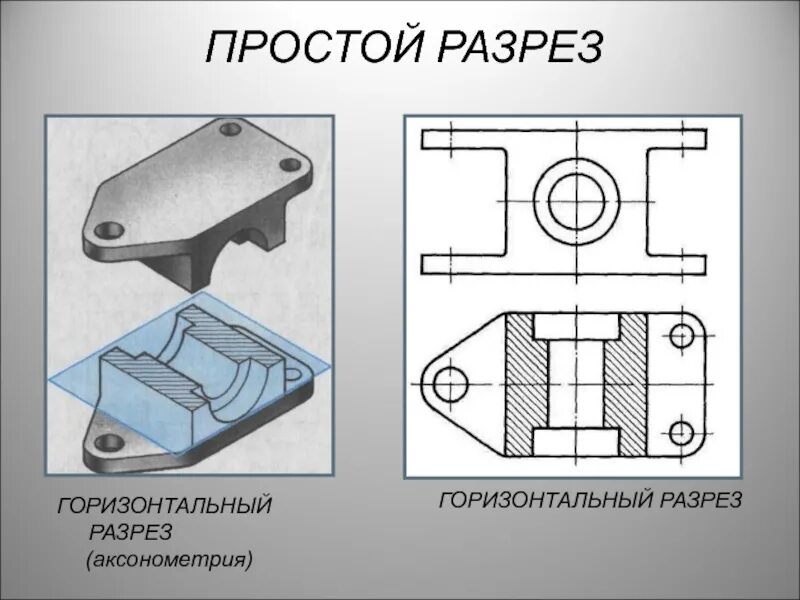 ПРОСТОЙ РАЗРЕЗ

ГОРИЗОНТАЛЬНЫЙ РАЗРЕЗ (аксонометрия)

ГОРИЗОНТАЛЬНЫЙ РАЗРЕЗ