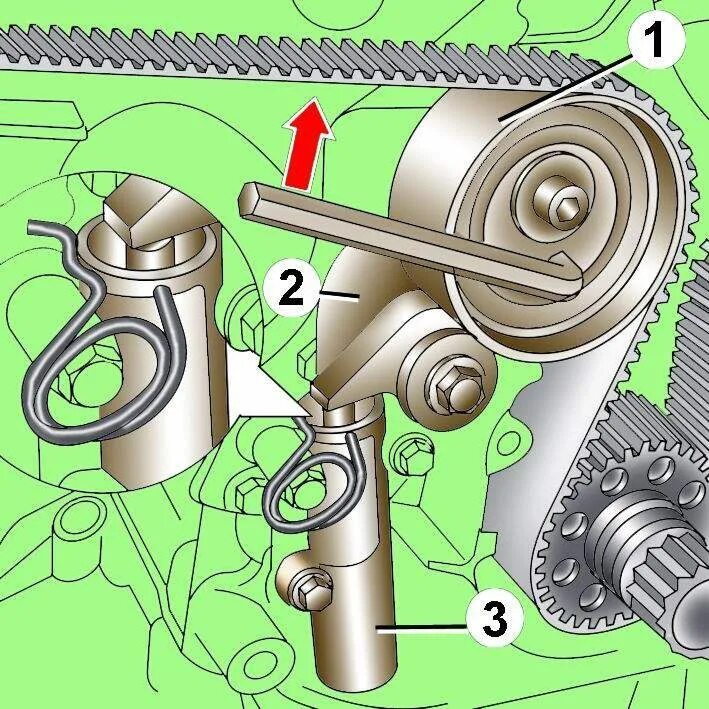 1
2
3