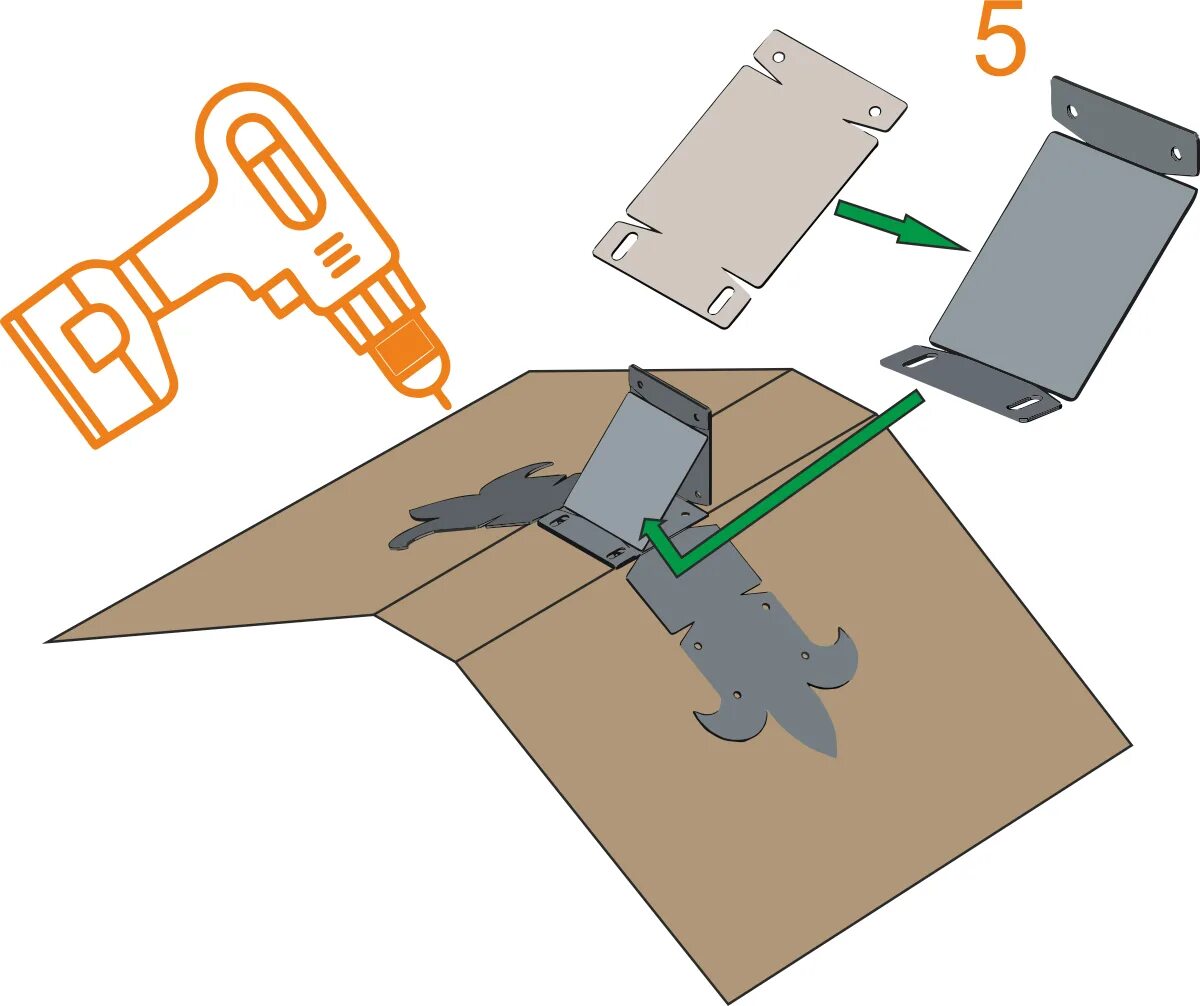 5