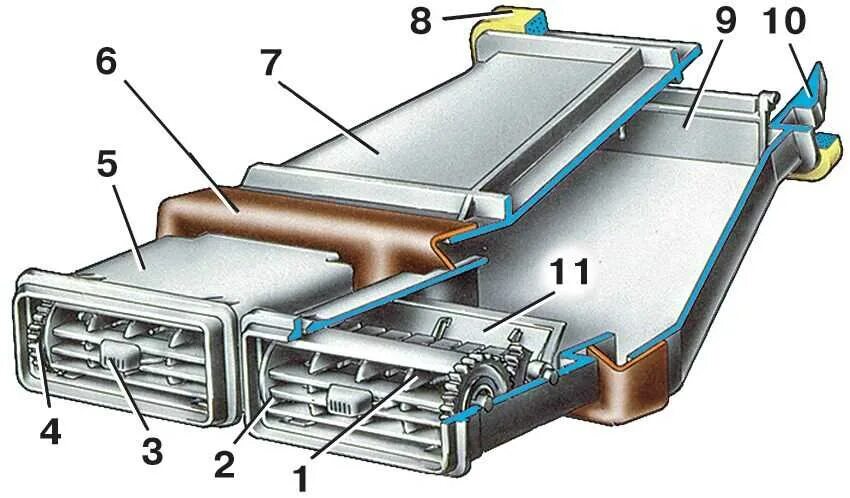 8
9
10
6
7
5
11
4
3
2
1