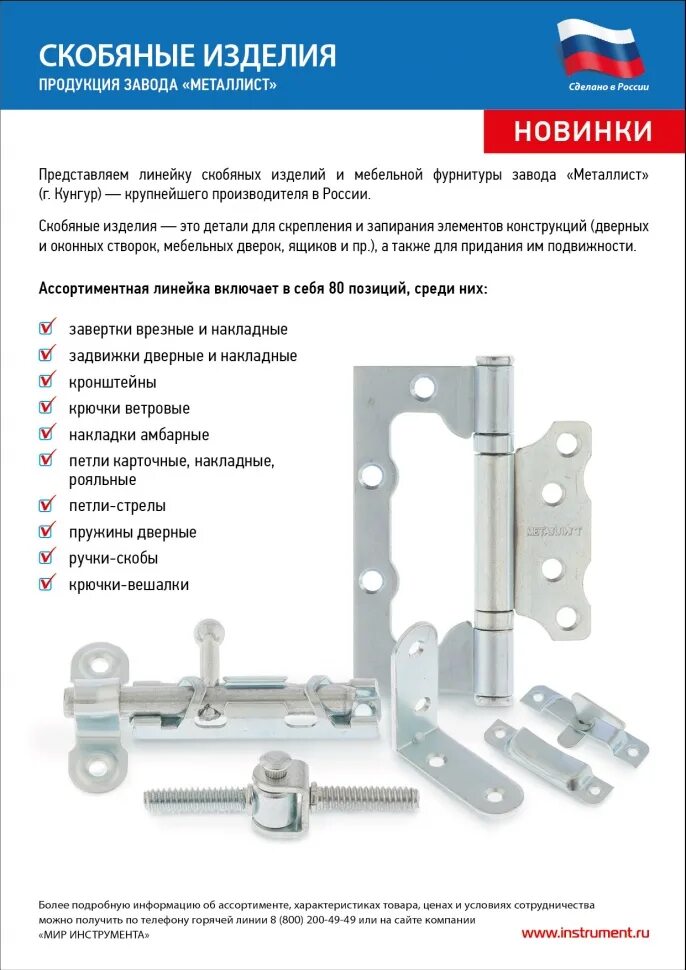 СКОБЯНЫЕ ИЗДЕЛИЯ
ПРОДУКЦИЯ ЗАВОДА «МЕТАЛЛИСТ»

Сделано в России

НОВИНКИ

Представляем линейку скобяных изделий и мебельной фурнитуры завода «Металлист» (г. Кунгур) — крупнейшего производителя в России.

Скобяные изделия — это детали для скрепления и запирания элементов конструкций (дверных и оконных створок, мебельных дверок, ящиков и пр.), а также для придания им подвижности.

Ассортиментная линейка включает в себя 80 позиций, среди них:

завертки врезные и накладные
задвижки дверные и накладные
кронштейны
крючки ветровые
накладки амбарные
петли карточные, накладные, рояльные
петли-стрелы
пружины дверные
ручки-скобы
крючки-вешалки

МЕТАЛЛИСТ

Более подробную информацию об ассортименте, характеристиках товара, ценах и условиях сотрудничества можно получить по телефону горячей линии 8 (800) 200-49-49 или на сайте компании «МИР ИНСТРУМЕНТА»

www.instrument.ru