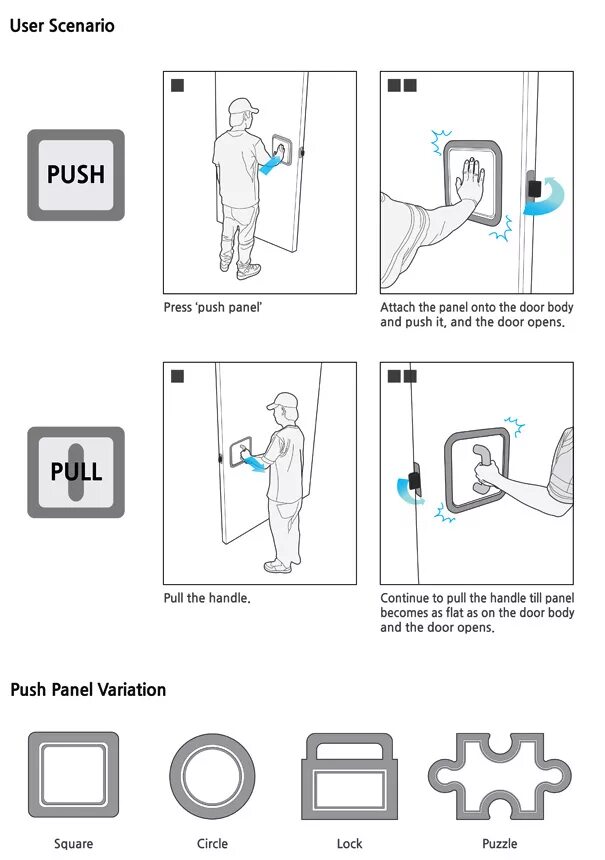 User Scenario

PUSH

Press 'push panel'

Attach the panel onto the door body and push it, and the door opens.

PULL

Pull the handle.

Continue to pull the handle till panel becomes as flat as on the door body and the door opens.

Push Panel Variation

Square

Circle

Lock

Puzzle