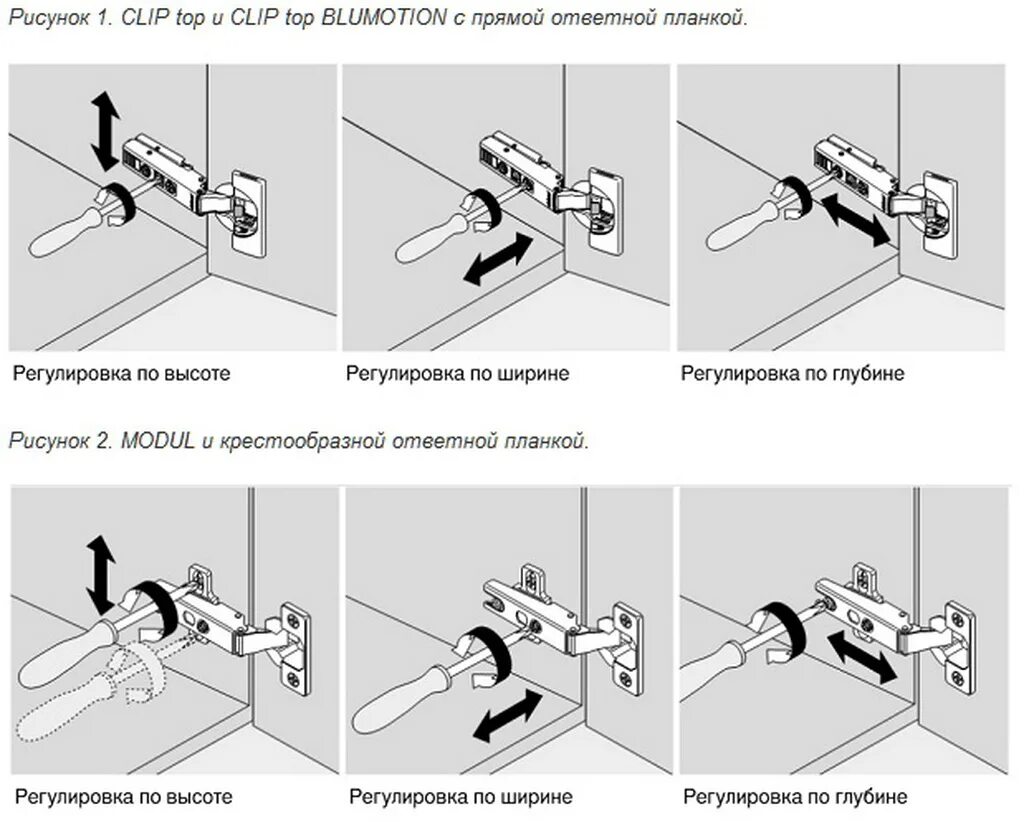 Рисунок 1. CLIP top и CLIP top BLUMOTION с прямой ответной планкой.

Регулировка по высоте

Регулировка по ширине

Регулировка по глубине

Рисунок 2. MODUL и крестообразной ответной планкой.

Регулировка по высоте

Регулировка по ширине

Регулировка по глубине