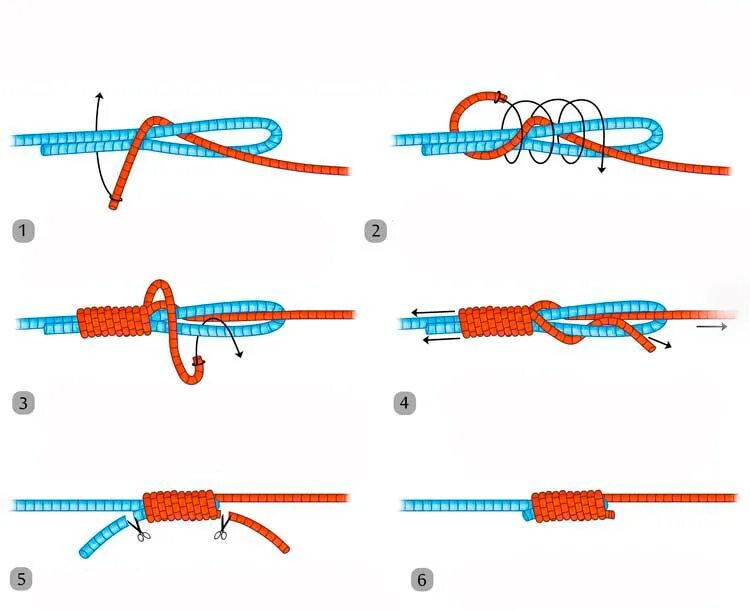 1

2

3

4

5

6