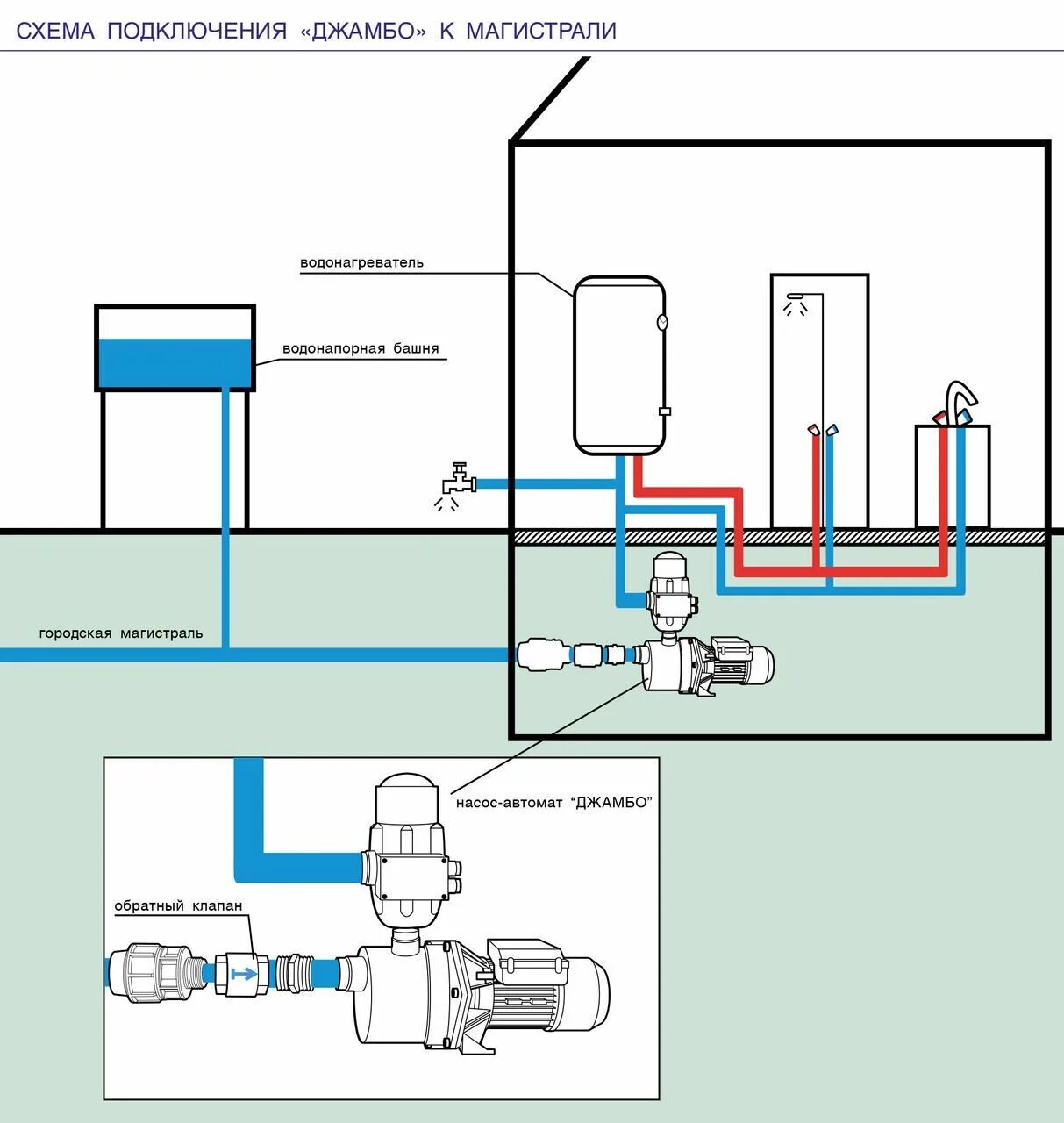 СХЕМА ПОДКЛЮЧЕНИЯ «ДЖАМБО» К МАГИСТРАЛИ

водонагреватель

водонапорная башня

городская магистраль

насос-автомат “ДЖАМБО”

обратный клапан