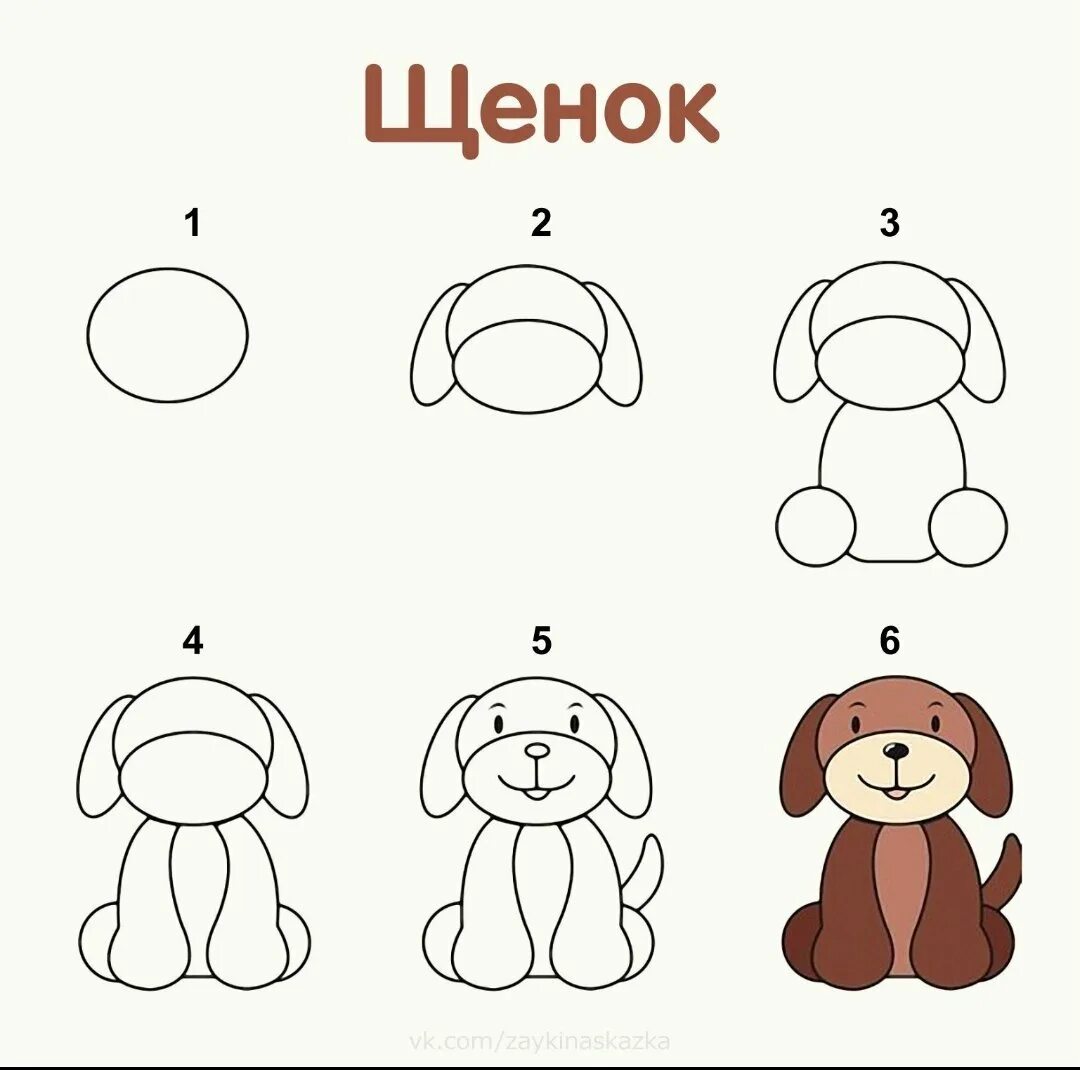 Щенок

1

2

3

4

5

6

vk.com/zaykinaskazka