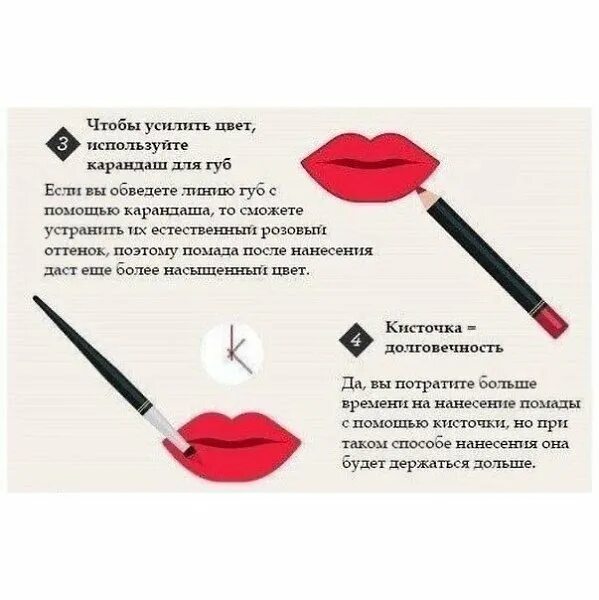 3 Чтобы усилить цвет, используйте карандаш для губ

Если вы обведете линию губ с помощью карандаша, то сможете устранить их естественный розовый оттенок, поэтому помада после нанесения даст еще более насыщенный цвет.

4 Кисточка = долговечность

Да, вы потратите больше времени на нанесение помады с помощью кисточки, но при таком способе нанесения она будет держаться дольше.