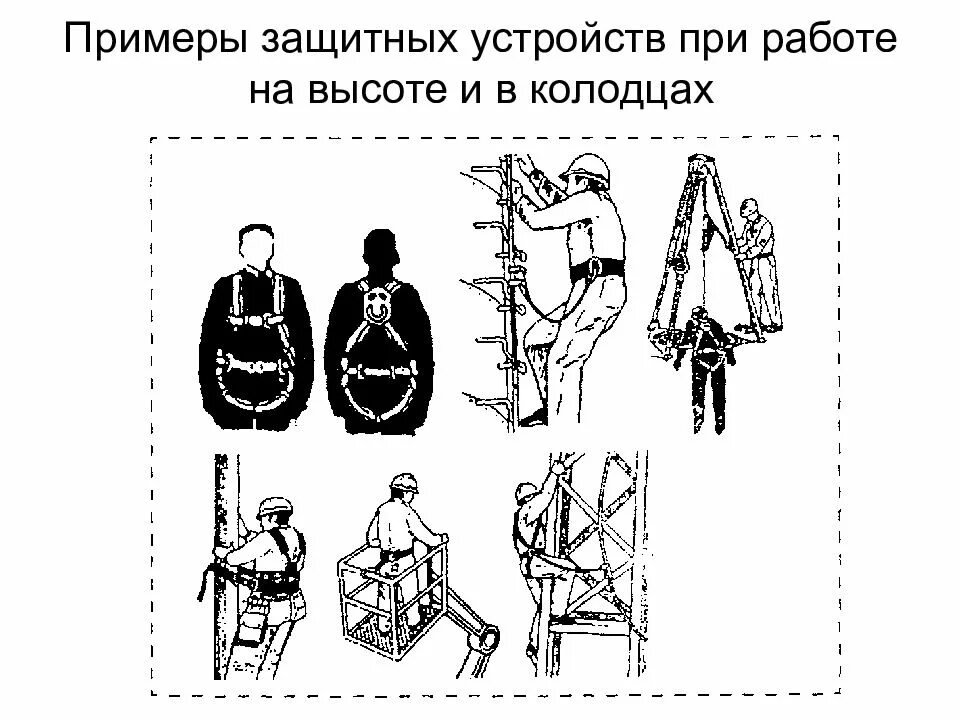 Примеры защитных устройств при работе на высоте и в колодцах