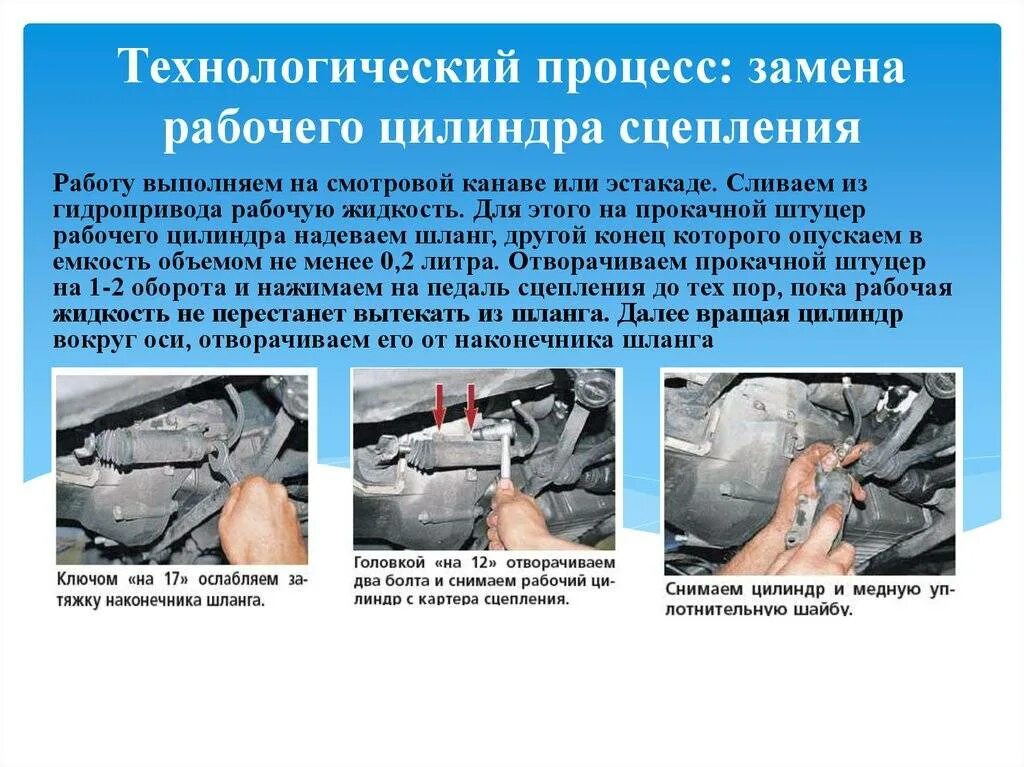 Технологический процесс: замена рабочего цилиндра сцепления

Работу выполняем на смотровой канаве или эстакаде. Сливаем из гидропривода рабочую жидкость. Для этого на прокачной штуцер рабочего цилиндра надеваем шланг, другой конец которого опускаем в емкость объемом не менее 0,2 литра. Отворачиваем прокачной штуцер на 1-2 оборота и нажимаем на педаль сцепления до тех пор, пока рабочая жидкость не перестанет вытекать из шланга. Далее вращая цилиндр вокруг оси, отворачиваем его от наконечника шланга

Ключом «на 17» ослабляем затяжку наконечника шланга.

Головкой «на 12» отворачиваем два болта и снимаем рабочий цилиндр с картера сцепления.

Снимаем цилиндр и медную уплотнительную шайбу.