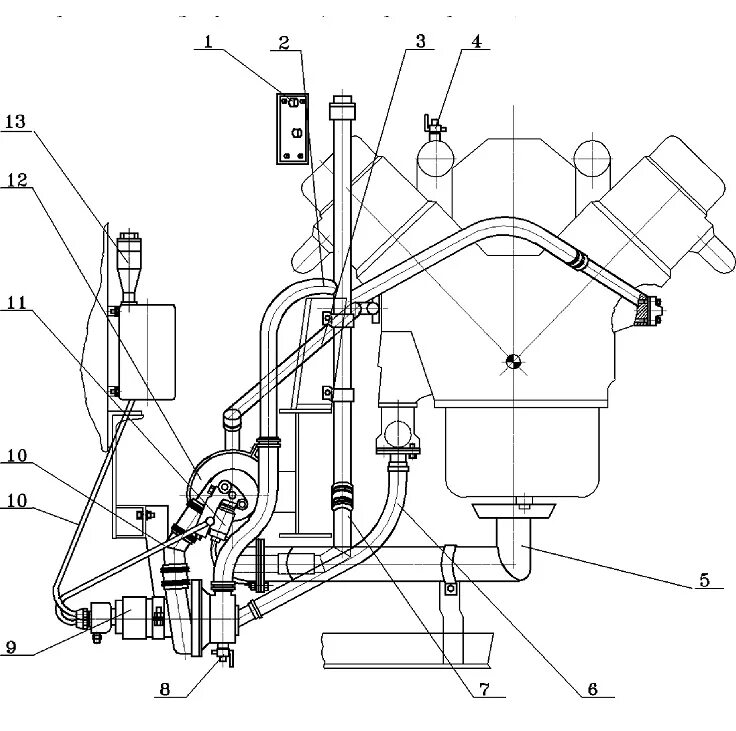 1
2
3
4
13
12
11
10
10
9
8
7
6
5