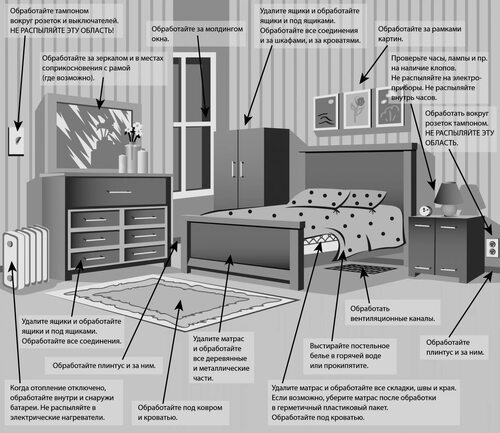 Обработайте тампоном вокруг розеток и выключателей. НЕ РАСПЫЛЯЙТЕ ЭТУ ОБЛАСТЬ!

Обработайте за молдингом окна.

Удалите ящики и обработайте ящики и под ящиками. Обработайте все соединения и за шкафами, и за кроватями.

Обработайте за рамками картин.

Обработайте за зеркалом и в местах соприкосновения с рамой (где возможно).

Проверьте часы, лампы и пр. на наличие клопов. Не распыляйте на электроприборы. Не распыляйте внутрь часов.

Обработать вокруг розеток тампоном. НЕ РАСПЫЛЯЙТЕ ЭТУ ОБЛАСТЬ.

Обработать вентиляционные каналы.

Удалите ящики и обработайте ящики и под ящиками. Обработайте все соединения.

Удалите матрас и обработайте все деревянные и металлические части.

Выстирайте постельное белье в горячей воде или прокипятите.

Обработайте плинтус и за ним.

Обработайте плинтус и за ним.

Когда отопление отключено, обработайте внутри и снаружи батареи. Не распыляйте в электрические нагреватели.

Обработайте под ковром и кроватью.

Удалите матрас и обработайте все складки, швы и края. Если возможно, уберите матрас после обработки в герметичный пластиковый пакет. Обработайте под кроватью.