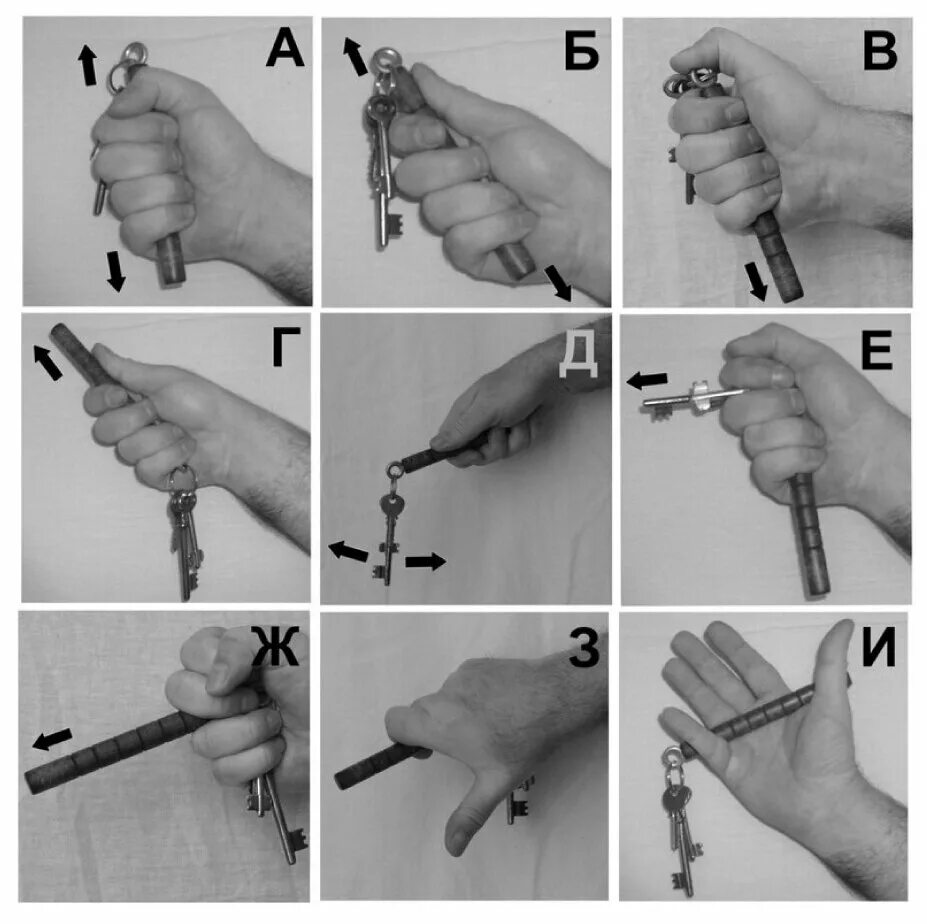 А
Б
В
Г
Д
Е
Ж
З
И