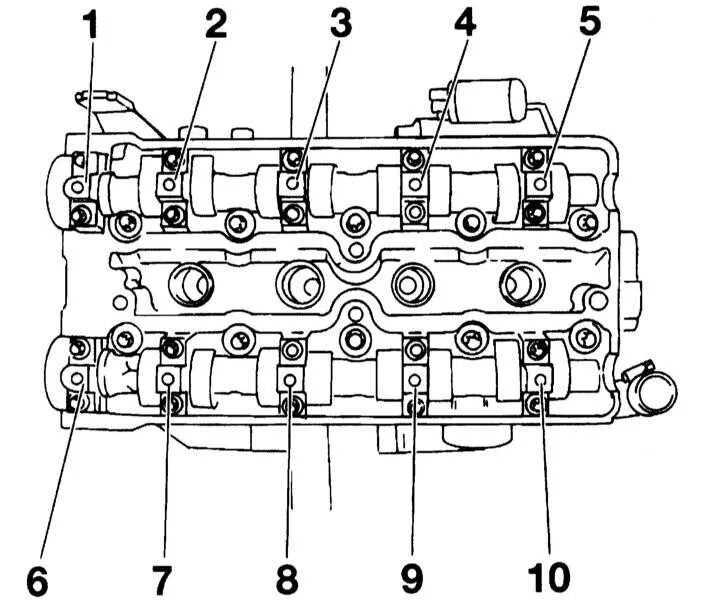 1
2
3
4
5
6
7
8
9
10