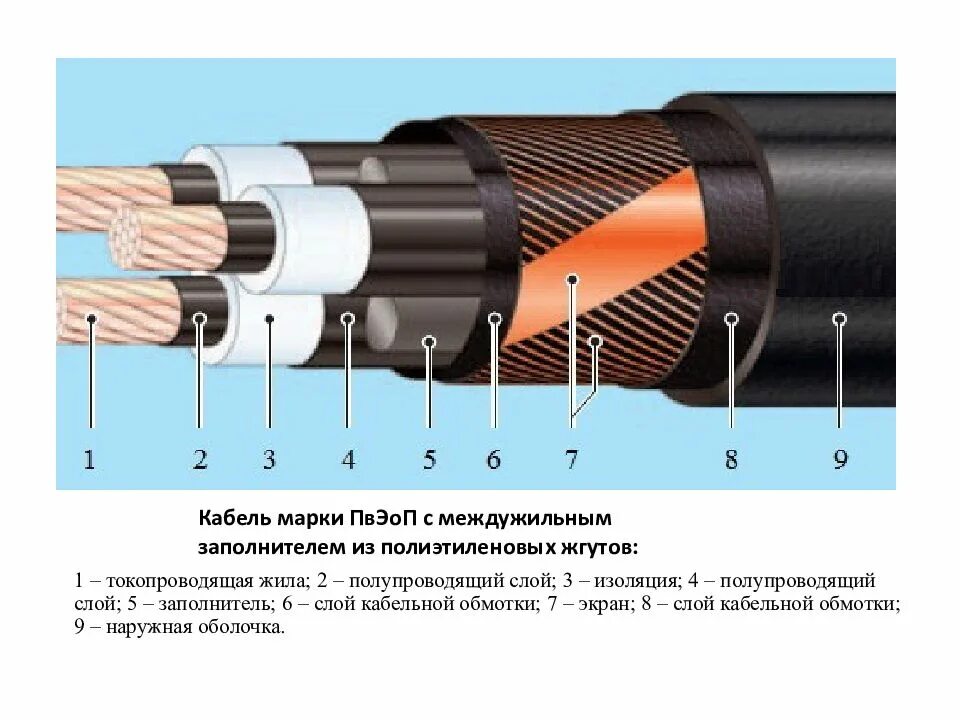 1 2 3 4 5 6 7 8 9

Кабель марки ПвЭоП с междужильным заполнителем из полиэтиленовых жгутов:

1 – токопроводящая жила; 2 – полупроводящий слой; 3 – изоляция; 4 – полупроводящий слой; 5 – заполнитель; 6 – слой кабельной обмотки; 7 – экран; 8 – слой кабельной обмотки; 9 – наружная оболочка.