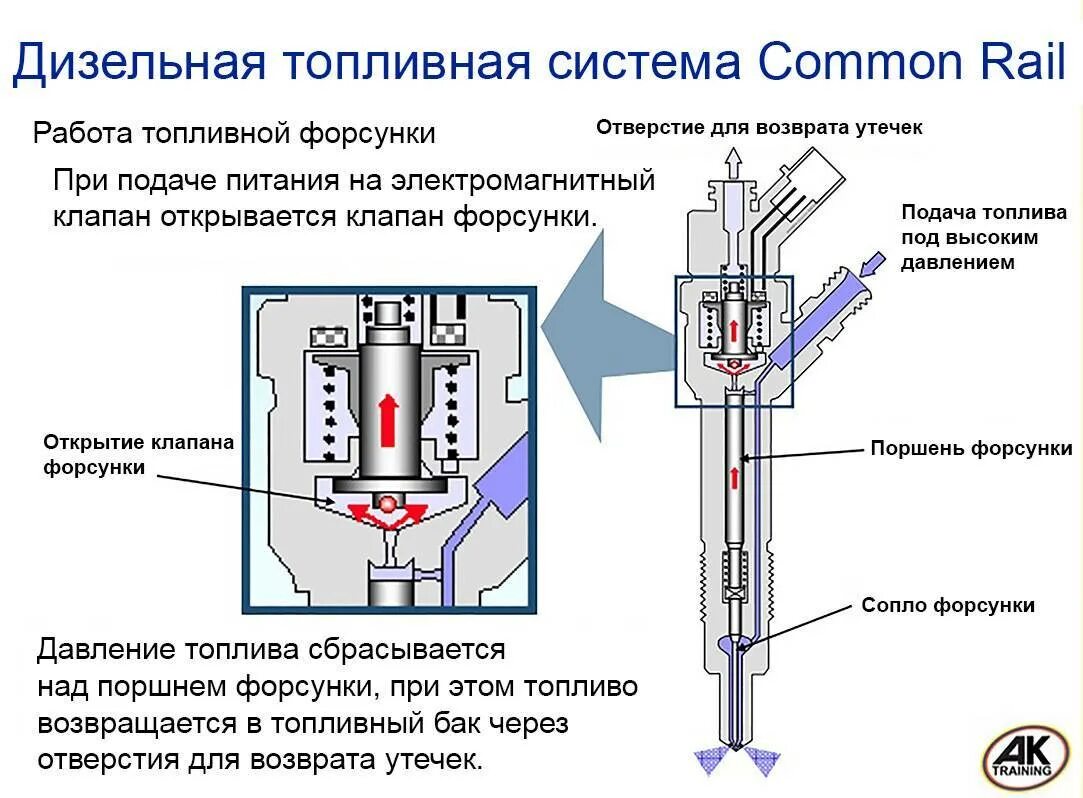 Дизельная топливная система Common Rail

Работа топливной форсунки

При подаче питания на электромагнитный клапан открывается клапан форсунки.

Отверстие для возврата утечек

Подача топлива под высоким давлением

Открытие клапана форсунки

Поршень форсунки

Сопло форсунки

Давление топлива сбрасывается над поршнем форсунки, при этом топливо возвращается в топливный бак через отверстия для возврата утечек.

AK TRAINING