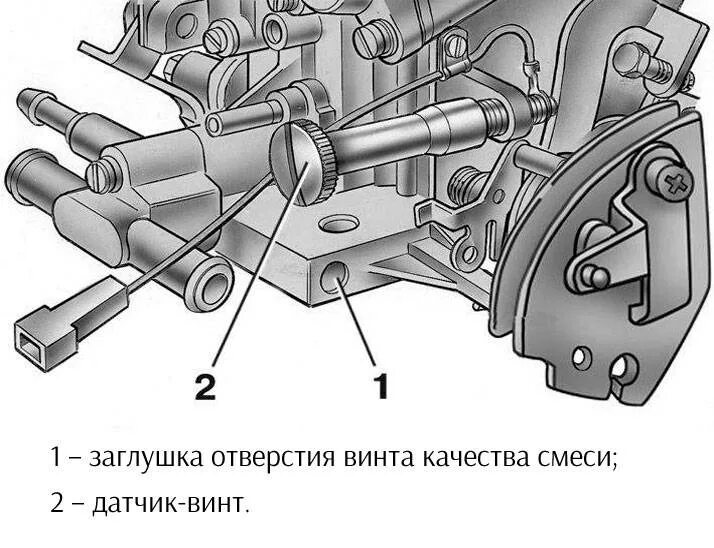 2

1

1 – заглушка отверстия винта качества смеси;

2 – датчик-винт.