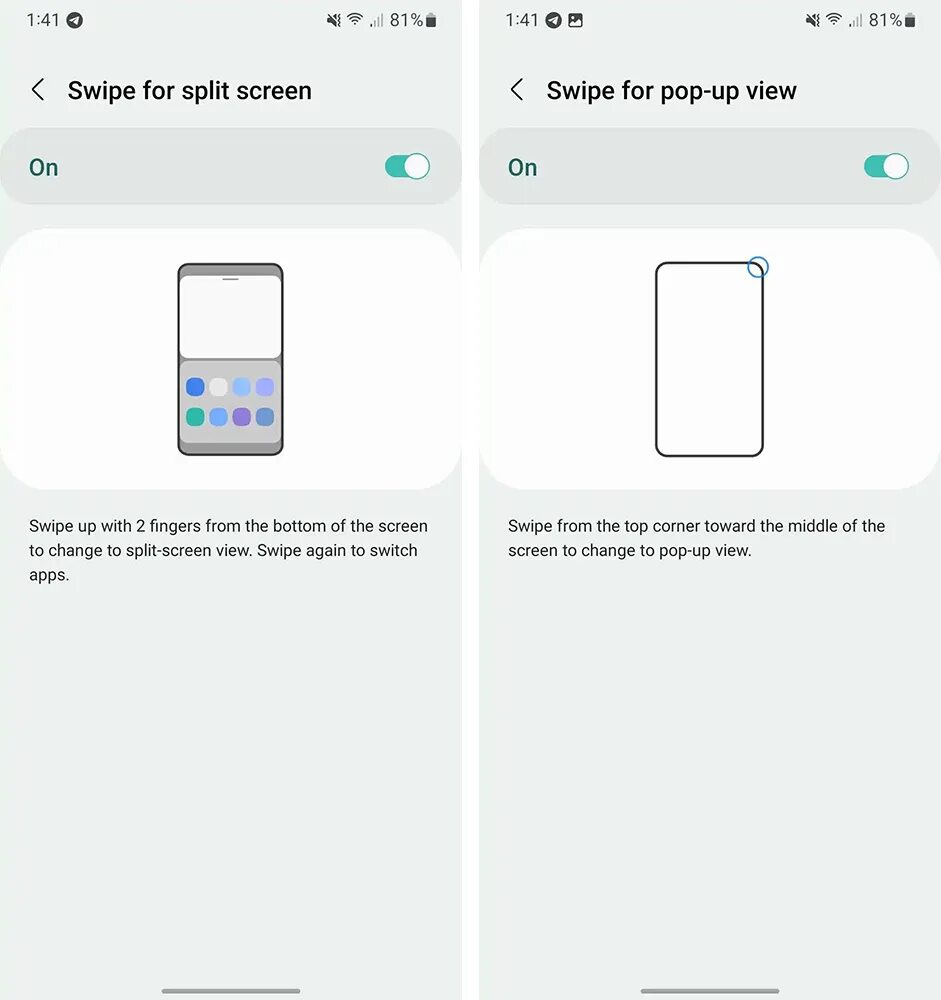 1:41 81%

Swipe for split screen

On

Swipe up with 2 fingers from the bottom of the screen to change to split-screen view. Swipe again to switch apps.

1:41 81%

Swipe for pop-up view

On

Swipe from the top corner toward the middle of the screen to change to pop-up view.