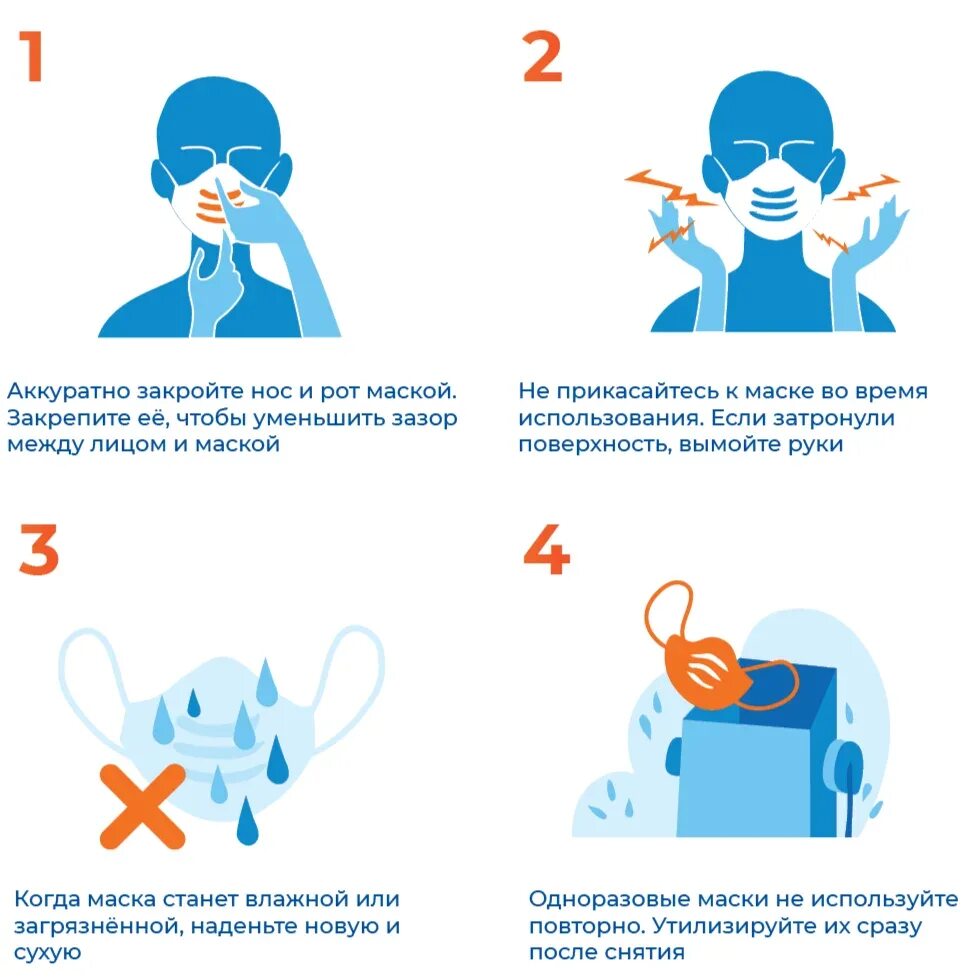 1

Аккуратно закройте нос и рот маской. Закрепите её, чтобы уменьшить зазор между лицом и маской

2

Не прикасайтесь к маске во время использования. Если затронули поверхность, вымойте руки

3

Когда маска станет влажной или загрязнённой, наденьте новую и сухую

4

Одноразовые маски не используйте повторно. Утилизируйте их сразу после снятия