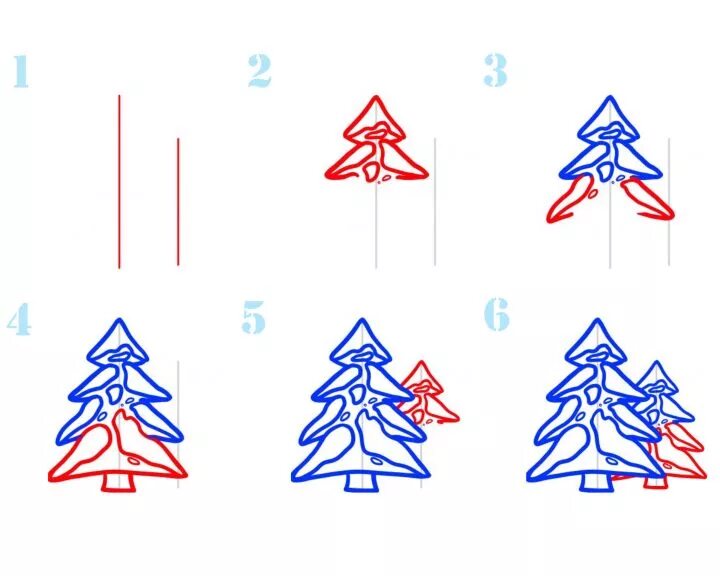 1

2

3

4

5

6