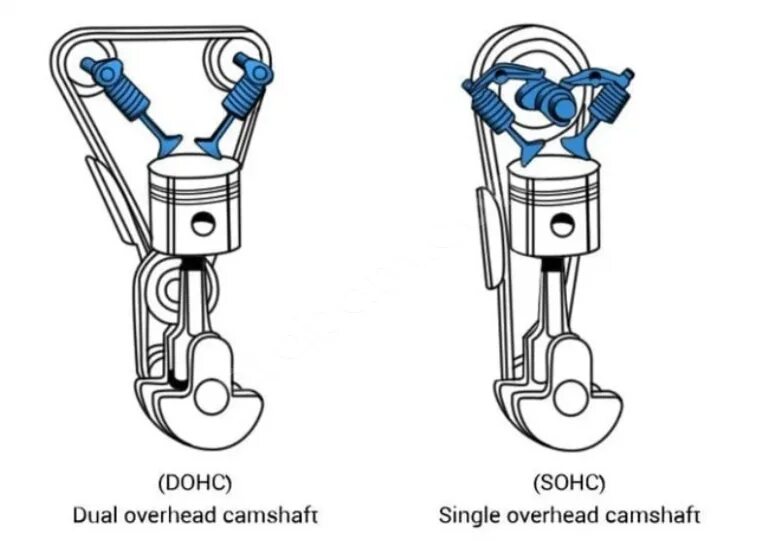 (DOHC)
Dual overhead camshaft

(SOHC)
Single overhead camshaft