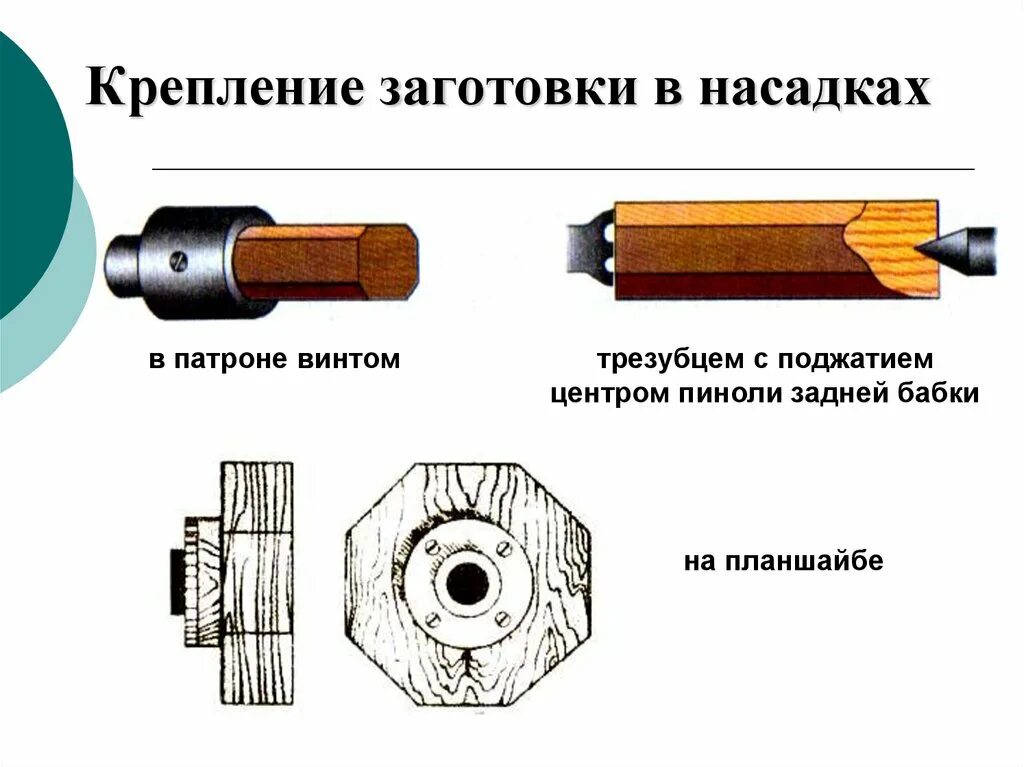 Крепление заготовки в насадках

в патроне винтом

трезубцем с поджатием центром пиноли задней бабки

на планшайбе