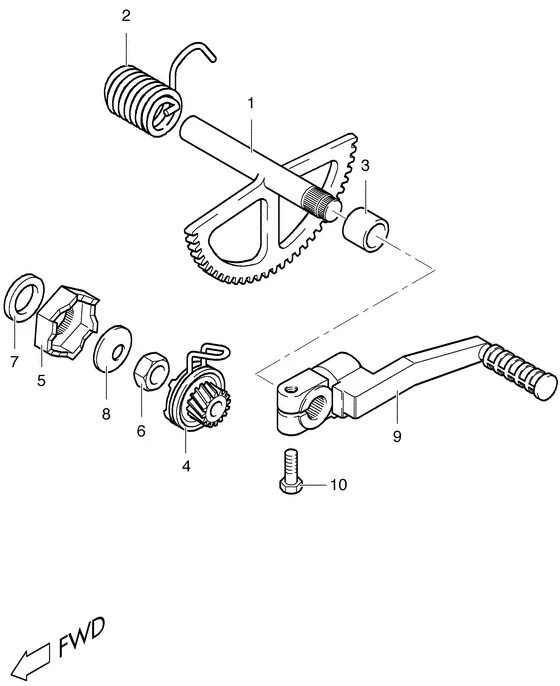 2
1
3
7
5
8
6
4
9
10
FWD