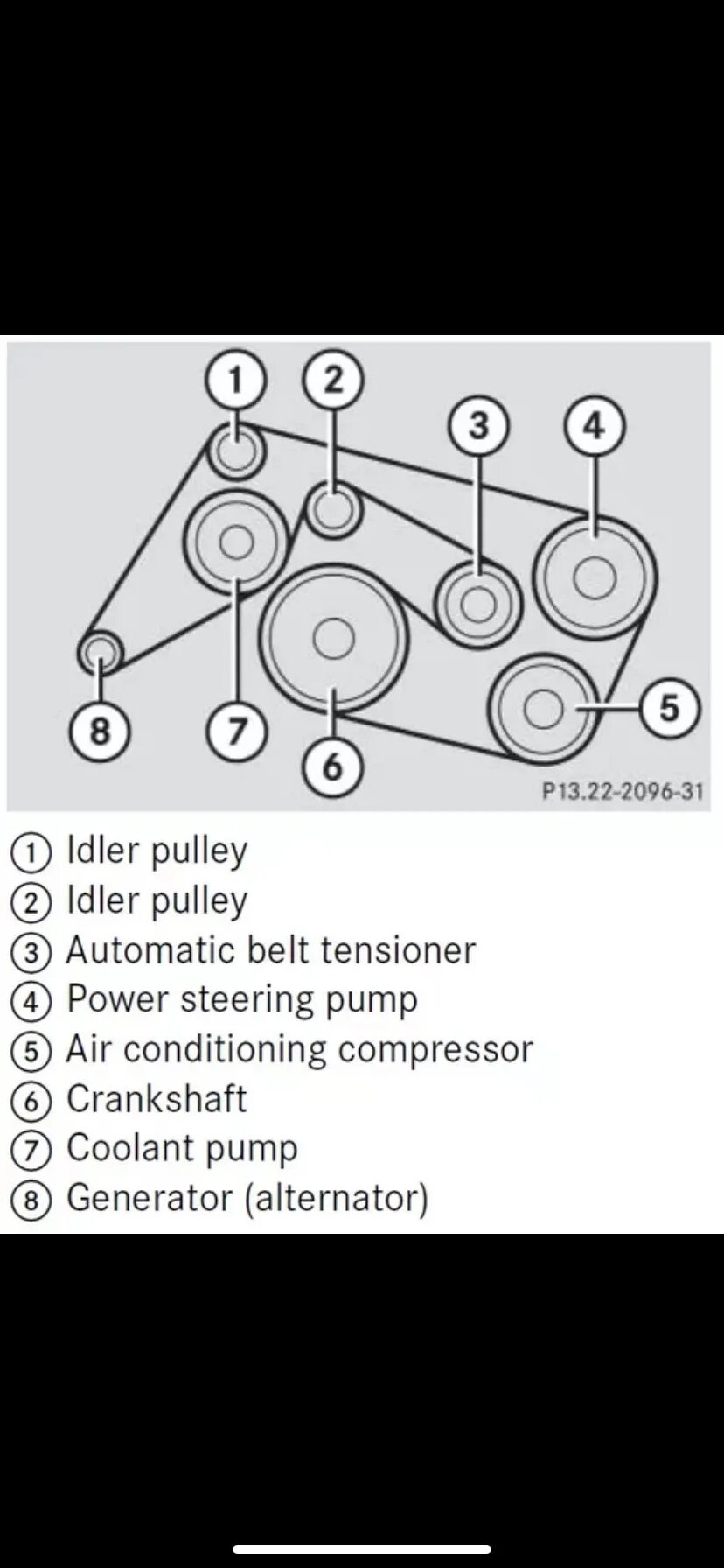 1 2 3 4
8 7 6 5
P13.22-2096-31

1 Idler pulley
2 Idler pulley
3 Automatic belt tensioner
4 Power steering pump
5 Air conditioning compressor
6 Crankshaft
7 Coolant pump
8 Generator (alternator)