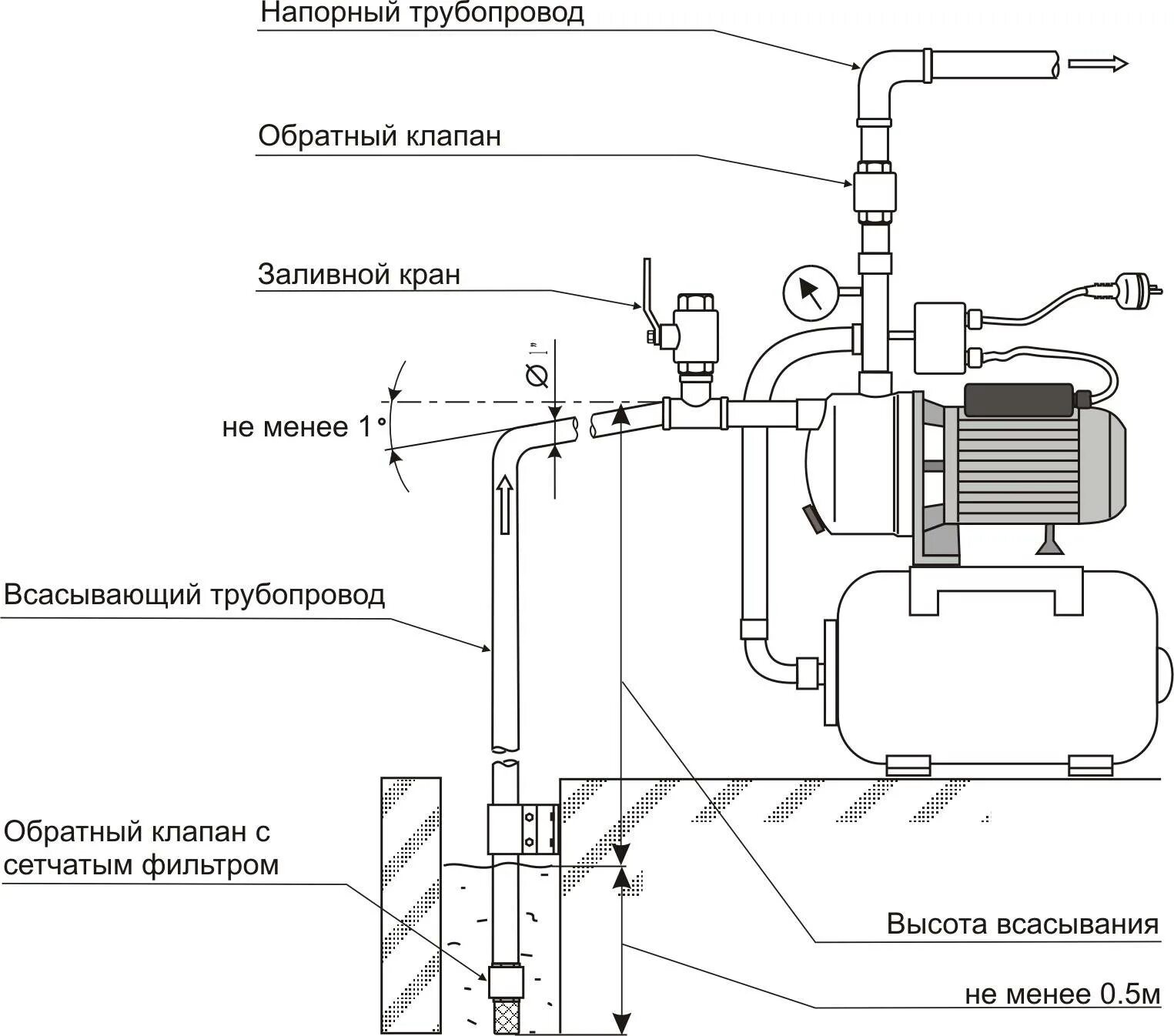 Напорный трубопровод

Обратный клапан

Заливной кран

Ø 1"

не менее 1°

Всасывающий трубопровод

Обратный клапан с сетчатым фильтром

Высота всасывания

не менее 0.5м