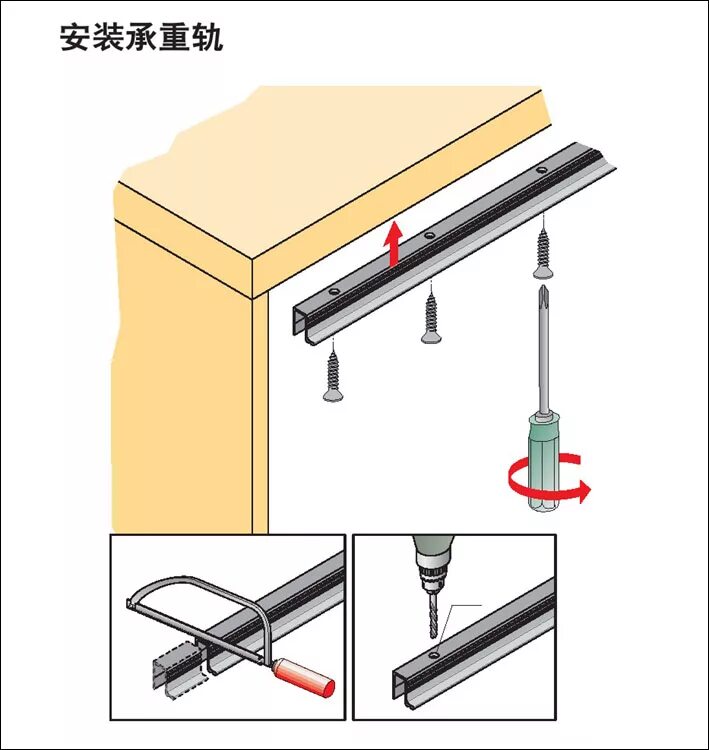 安装承重轨