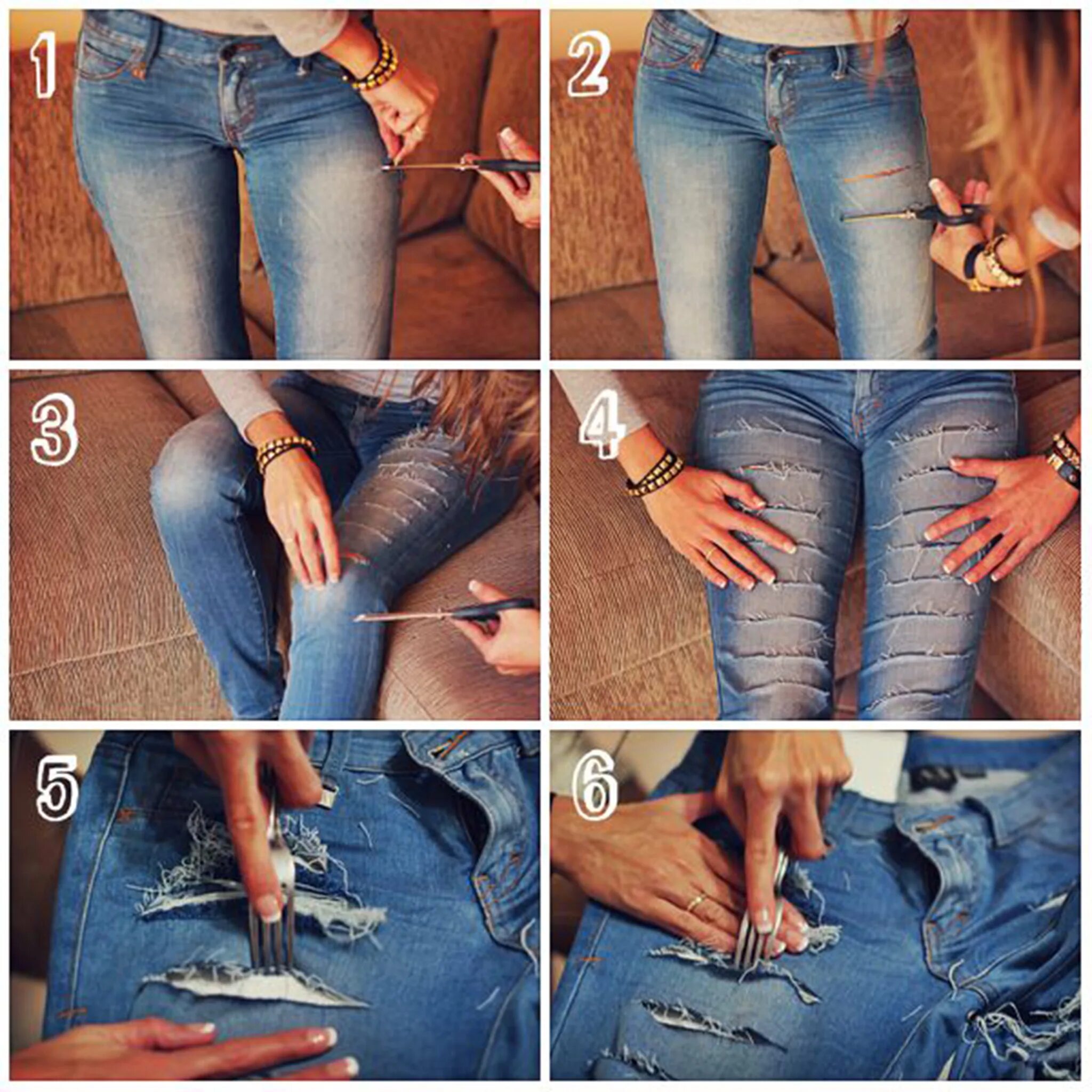 1
2
3
4
5
6