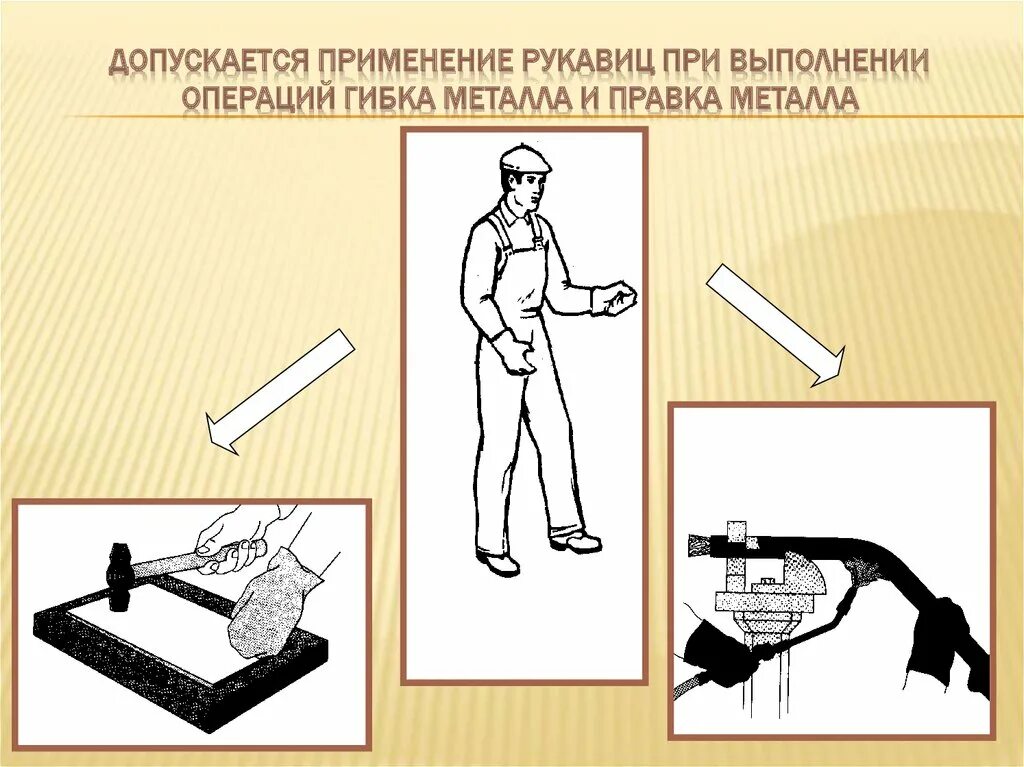 ДОПУСКАЕТСЯ ПРИМЕНЕНИЕ РУКАВИЦ ПРИ ВЫПОЛНЕНИИ ОПЕРАЦИЙ ГИБКА МЕТАЛЛА И ПРАВКА МЕТАЛЛА