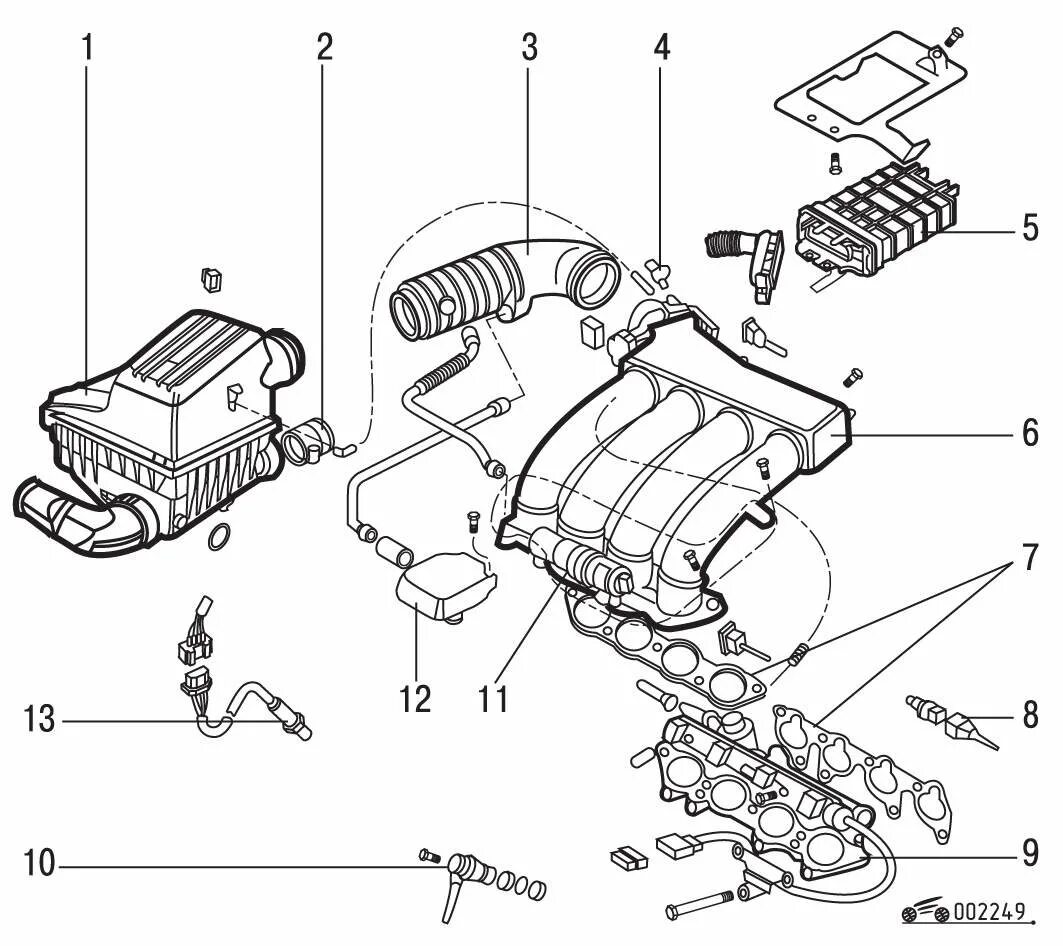 1
2
3
4
5
6
7
8
9
10
11
12
13
002249