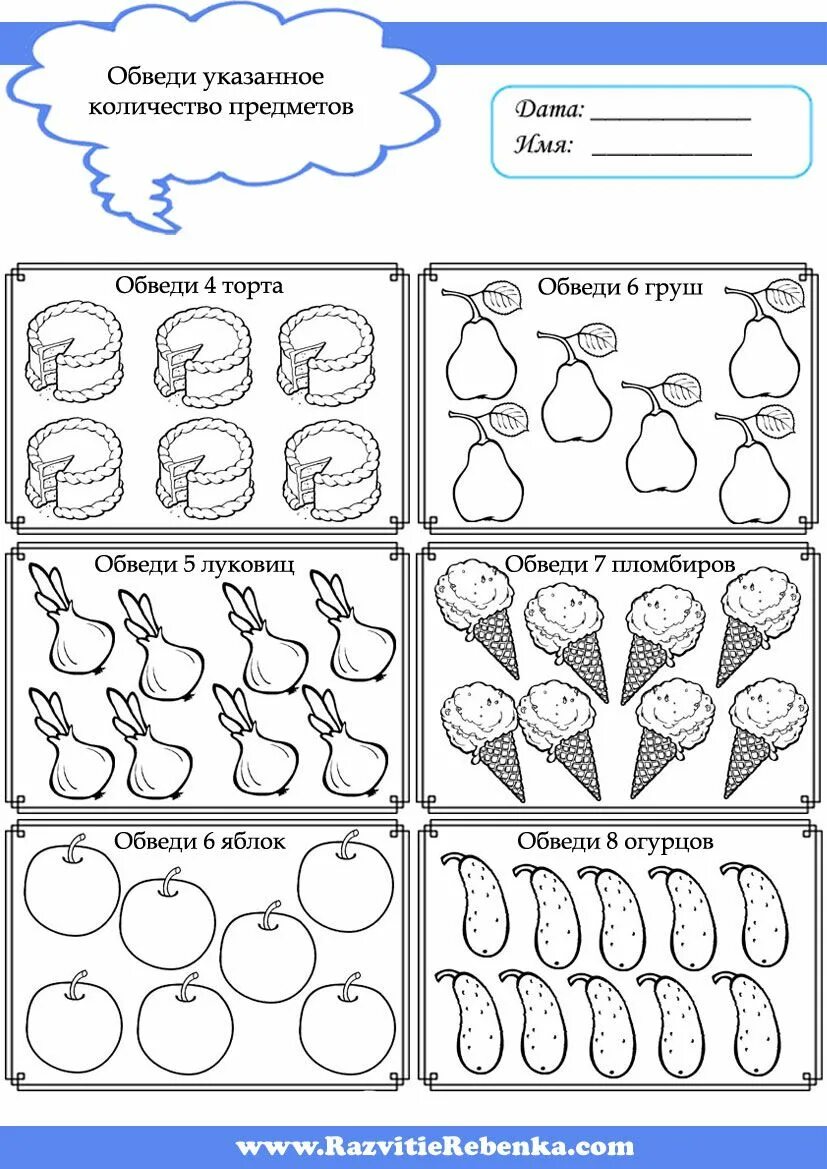 Обведи указанное количество предметов

Дата: ___________
Имя: ___________

Обведи 4 торта

Обведи 6 груш

Обведи 5 луковиц

Обведи 7 пломбиров

Обведи 6 яблок

Обведи 8 огурцов

www.RazvitieRebenka.com