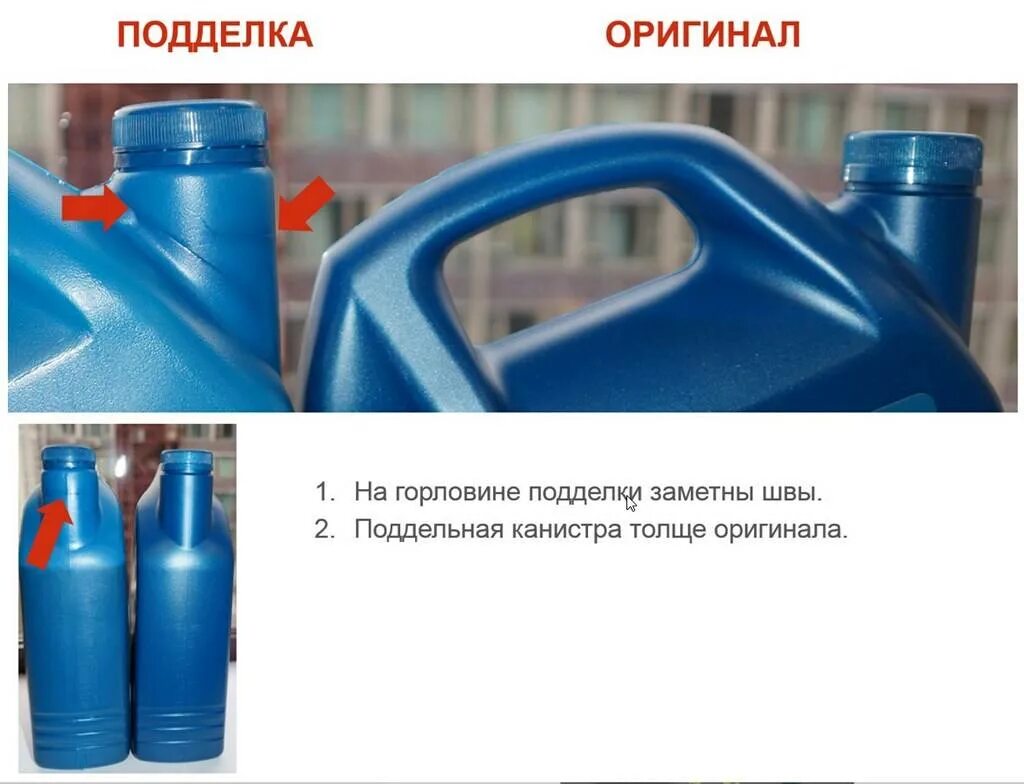 ПОДДЕЛКА

ОРИГИНАЛ

1. На горловине подделки заметны швы.
2. Поддельная канистра толще оригинала.