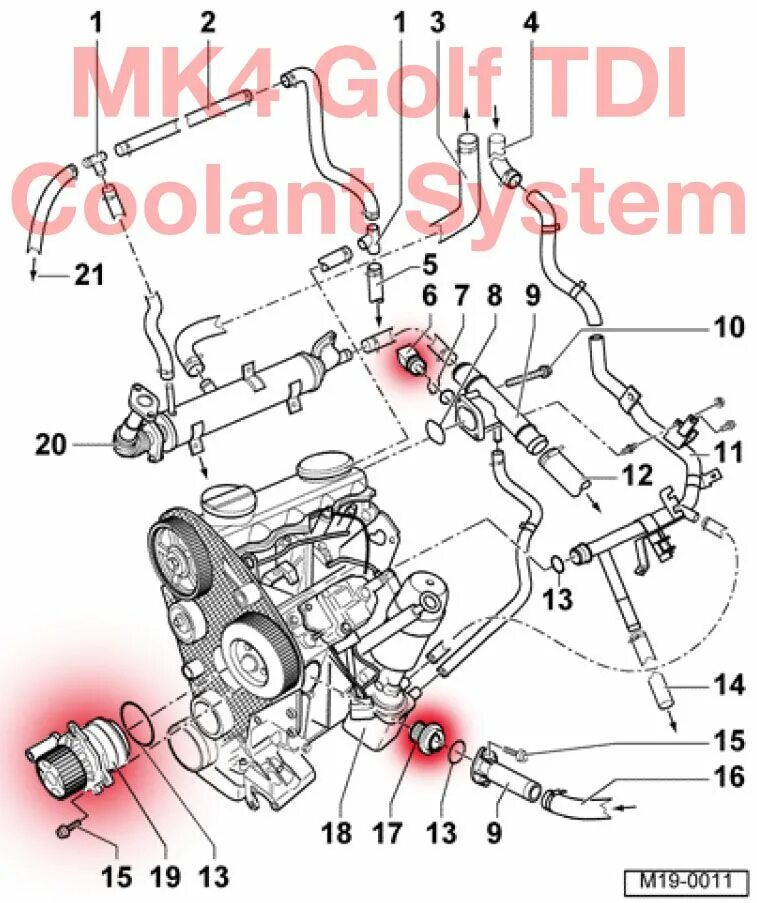 MK4 Golf TDI
Coolant System

1 2 1 3 4

21

5

6 7 8 9

10

20

11

12

13

14

15

16

18 17 13 9

15 19 13

M19-0011