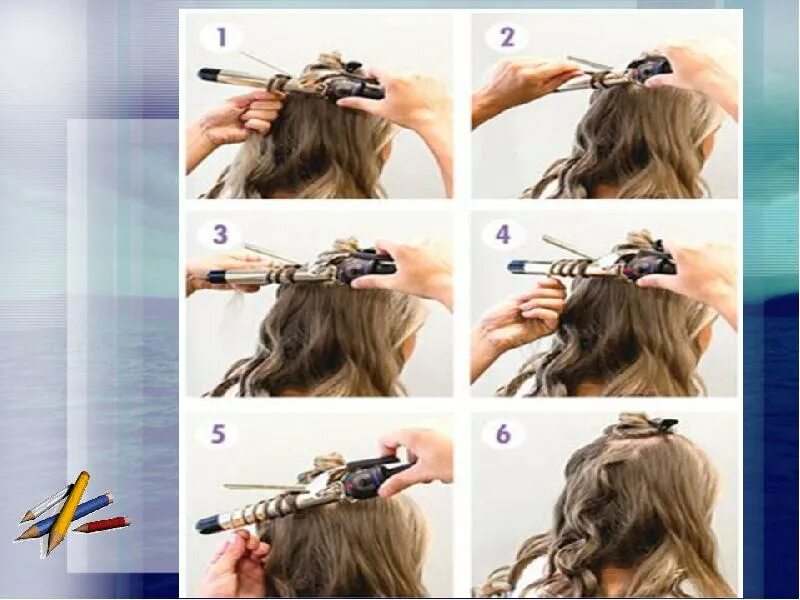 1
2
3
4
5
6