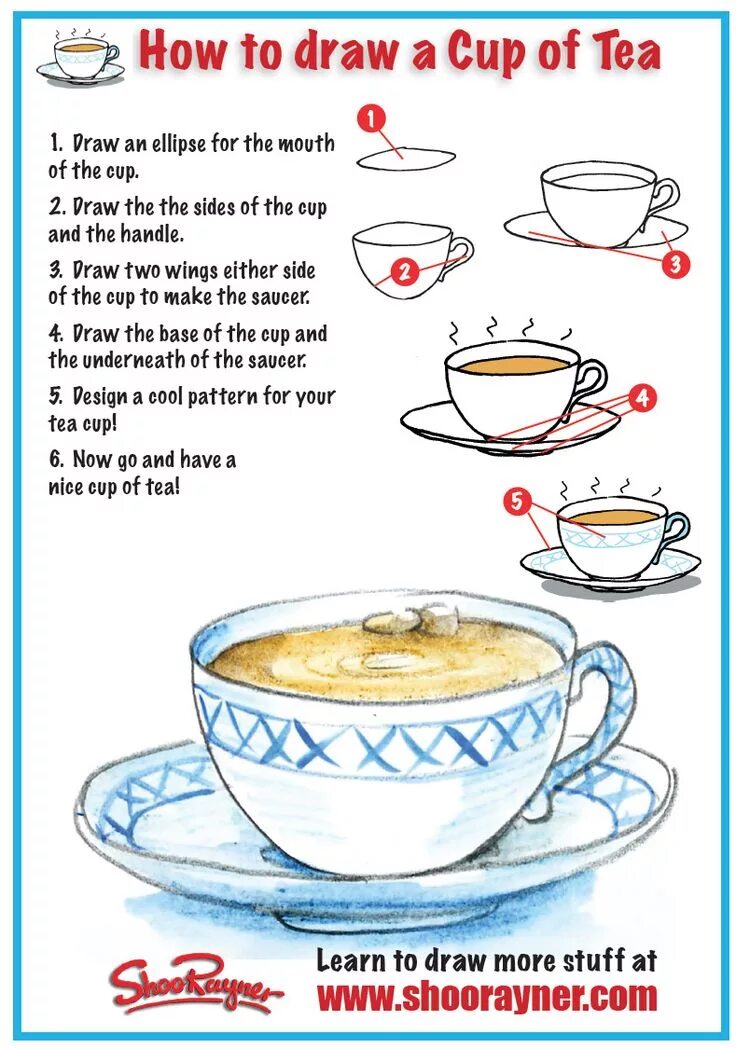 How to draw a Cup of Tea

1. Draw an ellipse for the mouth of the cup.

2. Draw the the sides of the cup and the handle.

3. Draw two wings either side of the cup to make the saucer.

4. Draw the base of the cup and the underneath of the saucer.

5. Design a cool pattern for your tea cup!

6. Now go and have a nice cup of tea!

1

2

3

4

5

ShooRayner

Learn to draw more stuff at
www.shoorayner.com